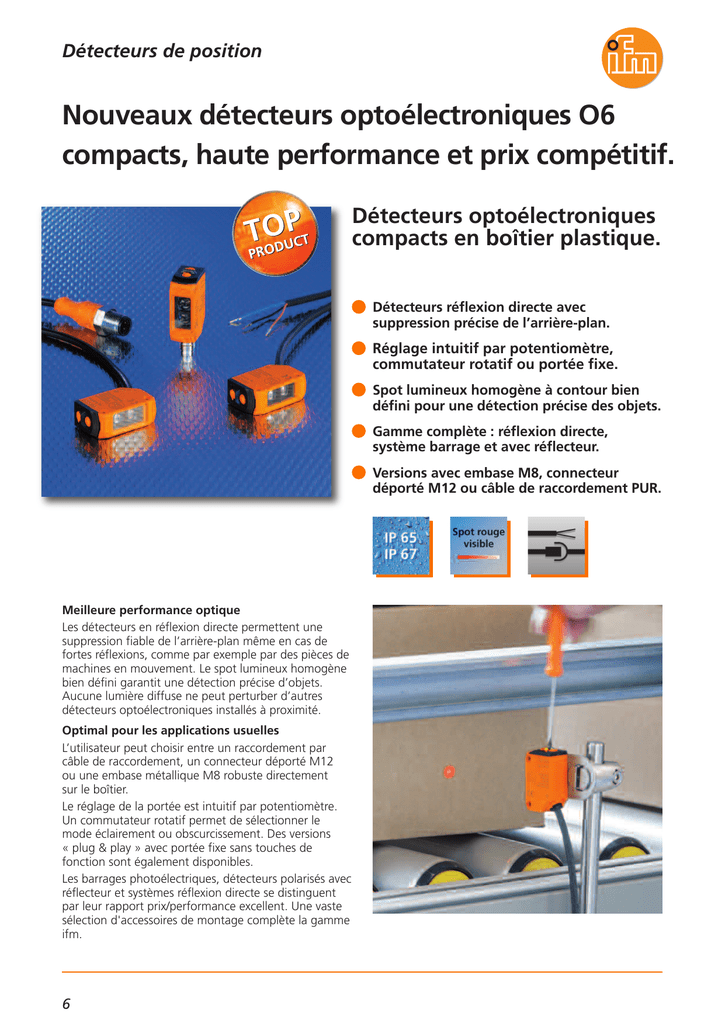 Détecteurs de position

ifm

Nouveaux détecteurs optoélectroniques O6 compacts, haute performance et prix compétitif.

TOP PRODUCT

Détecteurs optoélectroniques compacts en boîtier plastique.

Détecteurs réflexion directe avec suppression précise de l'arrière-plan.

Réglage intuitif par potentiomètre, commutateur rotatif ou portée fixe.

Spot lumineux homogène à contour bien défini pour une détection précise des objets.

Gamme complète : réflexion directe, système barrage et avec réflecteur.

Versions avec embase M8, connecteur déporté M12 ou câble de raccordement PUR.

IP 65
IP 67

Spot rouge visible

Meilleure performance optique

Les détecteurs en réflexion directe permettent une suppression fiable de l'arrière-plan même en cas de fortes réflexions, comme par exemple par des pièces de machines en mouvement. Le spot lumineux homogène bien défini garantit une détection précise d'objets. Aucune lumière diffuse ne peut perturber d'autres détecteurs optoélectroniques installés à proximité.

Optimal pour les applications usuelles

L'utilisateur peut choisir entre un raccordement par câble de raccordement, un connecteur déporté M12 ou une embase métallique M8 robuste directement sur le boîtier.

Le réglage de la portée est intuitif par potentiomètre. Un commutateur rotatif permet de sélectionner le mode éclairement ou obscurcissement. Des versions « plug & play » avec portée fixe sans touches de fonction sont également disponibles.

Les barrages photoélectriques, détecteurs polarisés avec réflecteur et systèmes réflexion directe se distinguent par leur rapport prix/performance excellent. Une vaste sélection d'accessoires de montage complète la gamme ifm.

6