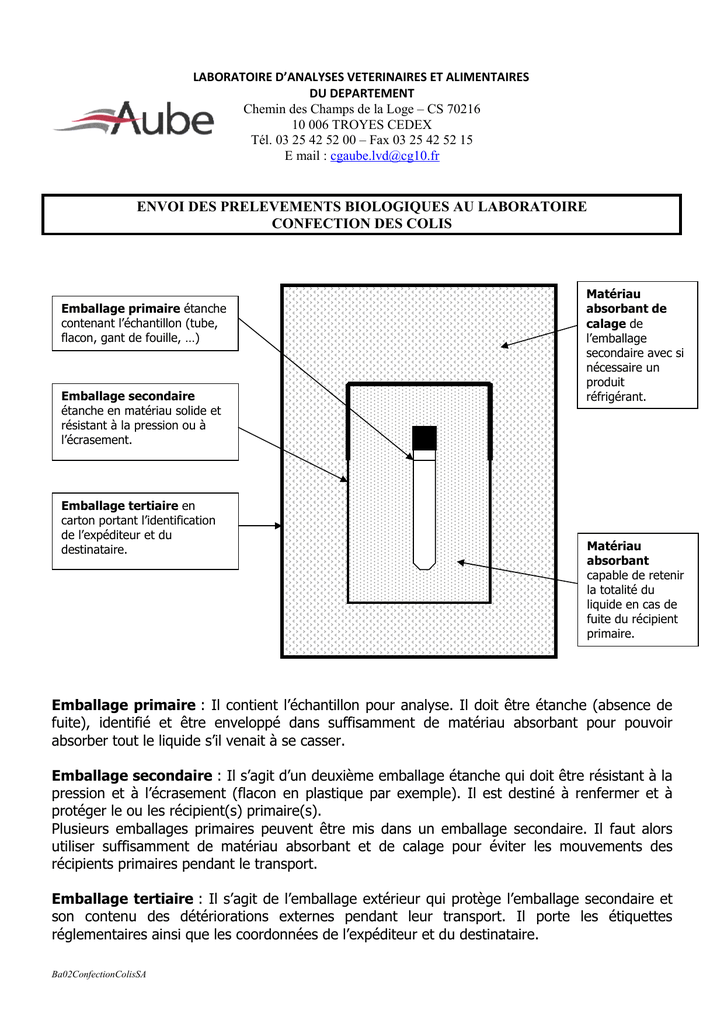 LABORATOIRE D'ANALYSES VETERINAIRES ET ALIMENTAIRES
DU DEPARTEMENT

Aube

Chemin des Champs de la Loge – CS 70216
10 006 TROYES CEDEX
Tél. 03 25 42 52 00 – Fax 03 25 42 52 15
E mail : cgaube.lvd@cg10.fr

ENVOI DES PRELEVEMENTS BIOLOGIQUES AU LABORATOIRE
CONFECTION DES COLIS

Emballage primaire étanche contenant l'échantillon (tube, flacon, gant de fouille, …)

Emballage secondaire étanche en matériau solide et résistant à la pression ou à l'écrasement.

Emballage tertiaire en carton portant l'identification de l'expéditeur et du destinataire.

Matériau absorbant de calage de l'emballage secondaire avec si nécessaire un produit réfrigérant.

Matériau absorbant capable de retenir la totalité du liquide en cas de fuite du récipient primaire.

Emballage primaire : Il contient l'échantillon pour analyse. Il doit être étanche (absence de fuite), identifié et être enveloppé dans suffisamment de matériau absorbant pour pouvoir absorber tout le liquide s'il venait à se casser.

Emballage secondaire : Il s'agit d'un deuxième emballage étanche qui doit être résistant à la pression et à l'écrasement (flacon en plastique par exemple). Il est destiné à renfermer et à protéger le ou les récipient(s) primaire(s).
Plusieurs emballages primaires peuvent être mis dans un emballage secondaire. Il faut alors utiliser suffisamment de matériau absorbant et de calage pour éviter les mouvements des récipients primaires pendant le transport.

Emballage tertiaire : Il s'agit de l'emballage extérieur qui protège l'emballage secondaire et son contenu des détériorations externes pendant leur transport. Il porte les étiquettes réglementaires ainsi que les coordonnées de l'expéditeur et du destinataire.

Ba02ConfectionColisSA