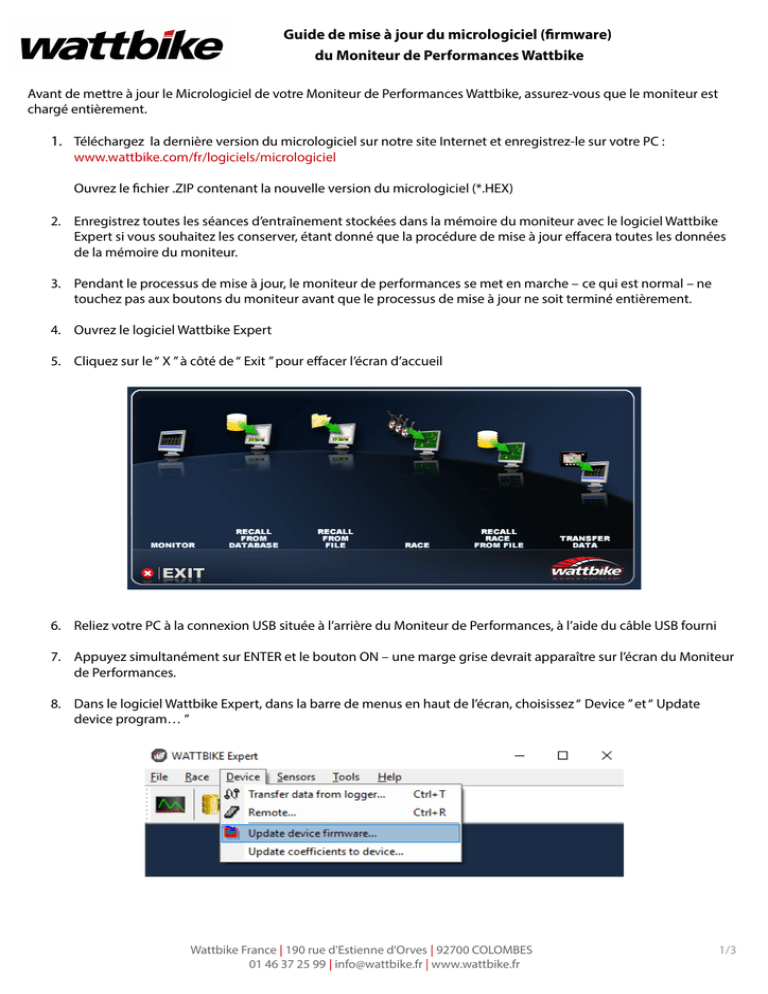 wattbike

Guide de mise à jour du micrologiciel (firmware)
du Moniteur de Performances Wattbike

Avant de mettre à jour le Micrologiciel de votre Moniteur de Performances Wattbike, assurez-vous que le moniteur est chargé entièrement.

1. Téléchargez la dernière version du micrologiciel sur notre site Internet et enregistrez-le sur votre PC : www.wattbike.com/fr/logiciels/micrologiciel

Ouvrez le fichier .ZIP contenant la nouvelle version du micrologiciel (*.HEX)

2. Enregistrez toutes les séances d'entraînement stockées dans la mémoire du moniteur avec le logiciel Wattbike Expert si vous souhaitez les conserver, étant donné que la procédure de mise à jour effacera toutes les données de la mémoire du moniteur.

3. Pendant le processus de mise à jour, le moniteur de performances se met en marche – ce qui est normal – ne touchez pas aux boutons du moniteur avant que le processus de mise à jour ne soit terminé entièrement.

4. Ouvrez le logiciel Wattbike Expert

5. Cliquez sur le " X " à côté de " Exit " pour effacer l'écran d'accueil

MONITOR
RECALL FROM DATABASE
RECALL FROM FILE
RACE
RECALL RACE FROM FILE
TRANSFER DATA
EXIT
wattbike

6. Reliez votre PC à la connexion USB située à l'arrière du Moniteur de Performances, à l'aide du câble USB fourni

7. Appuyez simultanément sur ENTER et le bouton ON – une marge grise devrait apparaître sur l'écran du Moniteur de Performances.

8. Dans le logiciel Wattbike Expert, dans la barre de menus en haut de l'écran, choisissez " Device " et " Update device program… "

WATTBIKE Expert
File Race Device Sensors Tools Help
Transfer data from logger... Ctrl+T
Remote... Ctrl+R
Update device firmware...
Update coefficients to device...

Wattbike France | 190 rue d'Estienne d'Orves | 92700 COLOMBES
01 46 37 25 99 | info@wattbike.fr | www.wattbike.fr
1/3