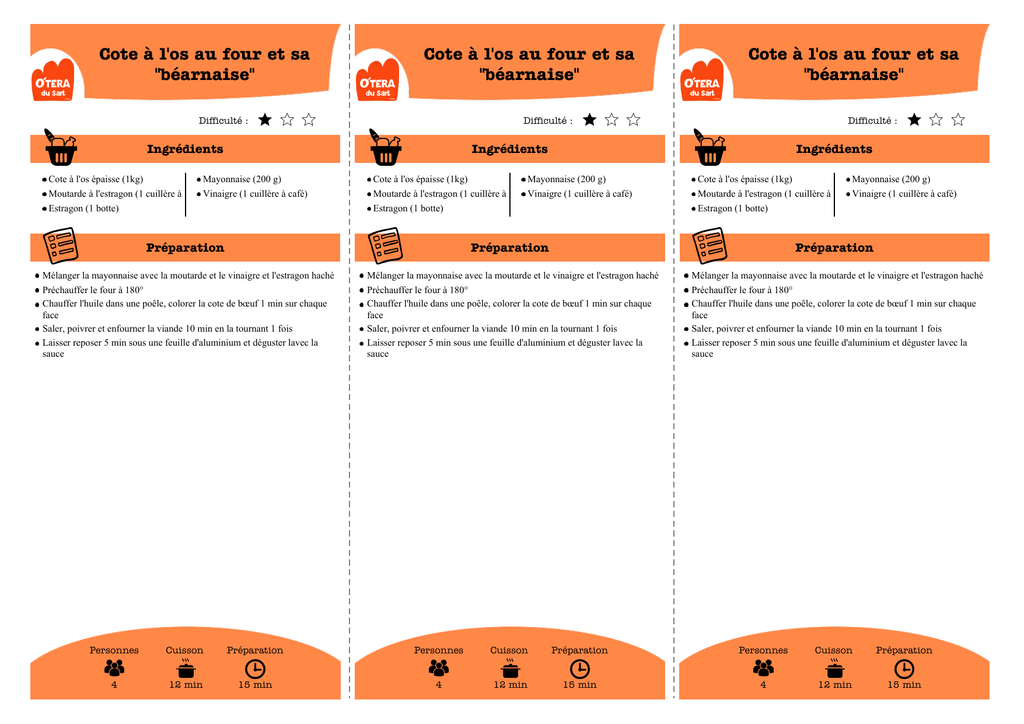 O'TERA du Sart

Cote à l'os au four et sa "béarnaise"

Difficulté :

Ingrédients

- Cote à l'os épaisse (1kg)
- Moutarde à l'estragon (1 cuillère à
- Estragon (1 botte)

- Mayonnaise (200 g)
- Vinaigre (1 cuillère à café)

Préparation

- Mélanger la mayonnaise avec la moutarde et le vinaigre et l'estragon haché
- Préchauffer le four à 180°
- Chauffer l'huile dans une poêle, colorer la cote de bœuf 1 min sur chaque face
- Saler, poivrer et enfourner la viande 10 min en la tournant 1 fois
- Laisser reposer 5 min sous une feuille d'aluminium et déguster lavec la sauce

Personnes 4
Cuisson 12 min
Préparation 15 min

O'TERA du Sart

Cote à l'os au four et sa "béarnaise"

Difficulté :

Ingrédients

- Cote à l'os épaisse (1kg)
- Moutarde à l'estragon (1 cuillère à
- Estragon (1 botte)

- Mayonnaise (200 g)
- Vinaigre (1 cuillère à café)

Préparation

- Mélanger la mayonnaise avec la moutarde et le vinaigre et l'estragon haché
- Préchauffer le four à 180°
- Chauffer l'huile dans une poêle, colorer la cote de bœuf 1 min sur chaque face
- Saler, poivrer et enfourner la viande 10 min en la tournant 1 fois
- Laisser reposer 5 min sous une feuille d'aluminium et déguster lavec la sauce

Personnes 4
Cuisson 12 min
Préparation 15 min

O'TERA du Sart

Cote à l'os au four et sa "béarnaise"

Difficulté :

Ingrédients

- Cote à l'os épaisse (1kg)
- Moutarde à l'estragon (1 cuillère à
- Estragon (1 botte)

- Mayonnaise (200 g)
- Vinaigre (1 cuillère à café)

Préparation

- Mélanger la mayonnaise avec la moutarde et le vinaigre et l'estragon haché
- Préchauffer le four à 180°
- Chauffer l'huile dans une poêle, colorer la cote de bœuf 1 min sur chaque face
- Saler, poivrer et enfourner la viande 10 min en la tournant 1 fois
- Laisser reposer 5 min sous une feuille d'aluminium et déguster lavec la sauce

Personnes 4
Cuisson 12 min
Préparation 15 min