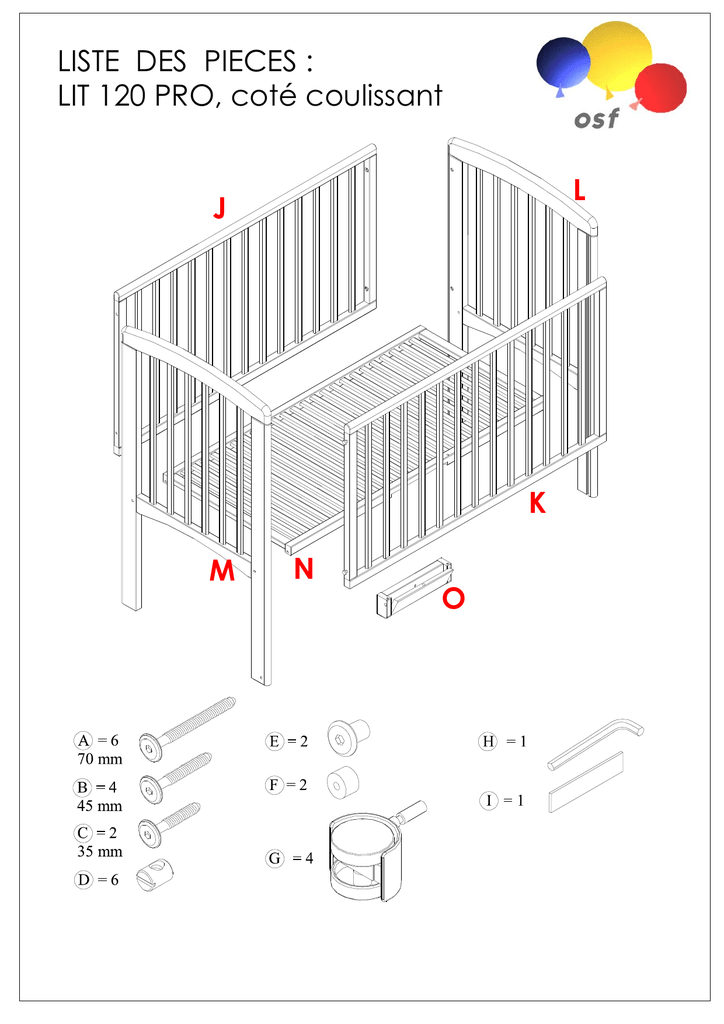 LISTE DES PIECES :
LIT 120 PRO, coté coulissant

osf

J
L
K
M
N
O

A = 6
70 mm
B = 4
45 mm
C = 2
35 mm
D = 6

E = 2
F = 2
G = 4

H = 1
I = 1