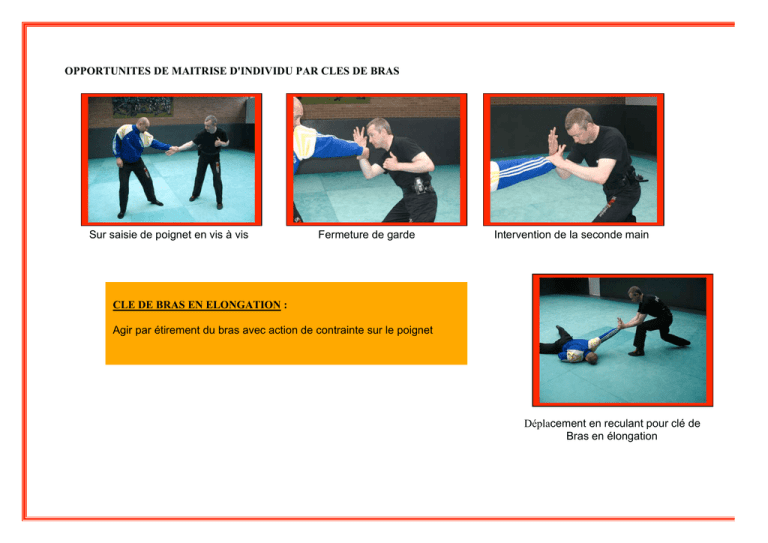 OPPORTUNITES DE MAITRISE D'INDIVIDU PAR CLES DE BRAS

Sur saisie de poignet en vis à vis

Fermeture de garde

Intervention de la seconde main

CLE DE BRAS EN ELONGATION :

Agir par étirement du bras avec action de contrainte sur le poignet

Déplacement en reculant pour clé de Bras en élongation