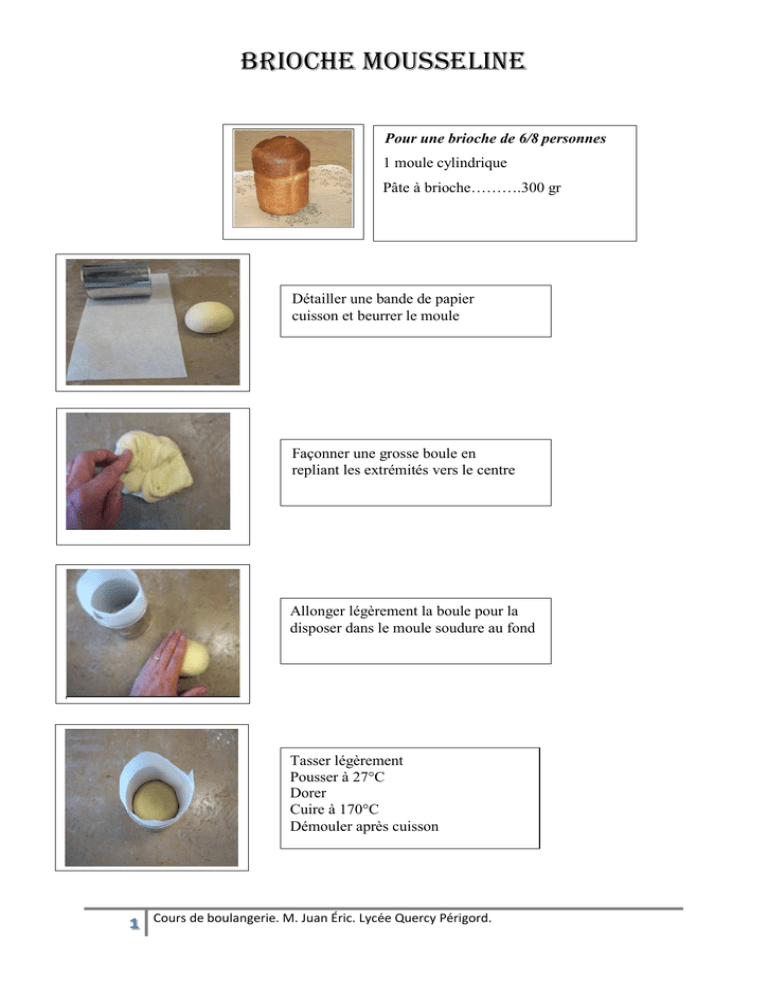 BRIOCHE MOUSSELINE

Pour une brioche de 6/8 personnes

1 moule cylindrique

Pâte à brioche……….300 gr

Détailler une bande de papier cuisson et beurrer le moule

Façonner une grosse boule en repliant les extrémités vers le centre

Allonger légèrement la boule pour la disposer dans le moule soudure au fond

Tasser légèrement
Pousser à 27°C
Dorer
Cuire à 170°C
Démouler après cuisson

1 Cours de boulangerie. M. Juan Éric. Lycée Quercy Périgord.