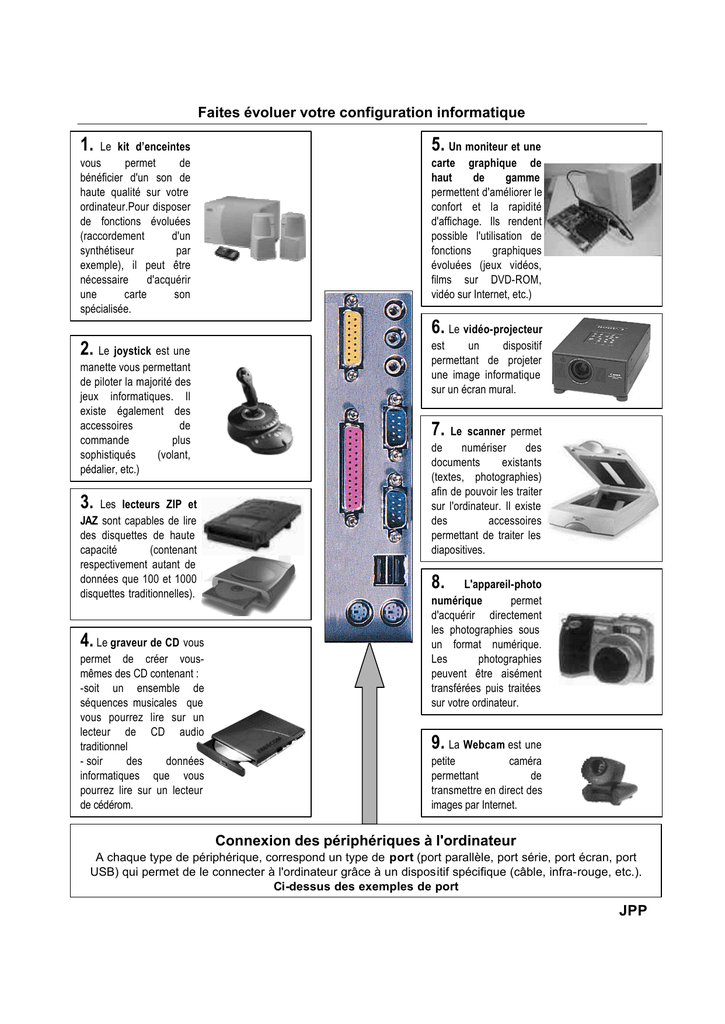 Faites évoluer votre configuration informatique

1. Le kit d'enceintes vous permet de bénéficier d'un son de haute qualité sur votre ordinateur.Pour disposer de fonctions évoluées (raccordement d'un synthétiseur par exemple), il peut être nécessaire d'acquérir une carte son spécialisée.

2. Le joystick est une manette vous permettant de piloter la majorité des jeux informatiques. Il existe également des accessoires de commande plus sophistiqués (volant, pédalier, etc.)

3. Les lecteurs ZIP et JAZ sont capables de lire des disquettes de haute capacité (contenant respectivement autant de données que 100 et 1000 disquettes traditionnelles).

4. Le graveur de CD vous permet de créer vous-mêmes des CD contenant :
-soit un ensemble de séquences musicales que vous pourrez lire sur un lecteur de CD audio traditionnel
- soir des données informatiques que vous pourrez lire sur un lecteur de cédérom.

5. Un moniteur et une carte graphique de haut de gamme permettent d'améliorer le confort et la rapidité d'affichage. Ils rendent possible l'utilisation de fonctions graphiques évoluées (jeux vidéos, films sur DVD-ROM, vidéo sur Internet, etc.)

6. Le vidéo-projecteur est un dispositif permettant de projeter une image informatique sur un écran mural.

7. Le scanner permet de numériser des documents existants (textes, photographies) afin de pouvoir les traiter sur l'ordinateur. Il existe des accessoires permettant de traiter les diapositives.

8. L'appareil-photo numérique permet d'acquérir directement les photographies sous un format numérique. Les photographies peuvent être aisément transférées puis traitées sur votre ordinateur.

9. La Webcam est une petite caméra permettant de transmettre en direct des images par Internet.

Connexion des périphériques à l'ordinateur
A chaque type de périphérique, correspond un type de port (port parallèle, port série, port écran, port USB) qui permet de le connecter à l'ordinateur grâce à un dispositif spécifique (câble, infra-rouge, etc.).
Ci-dessus des exemples de port

JPP