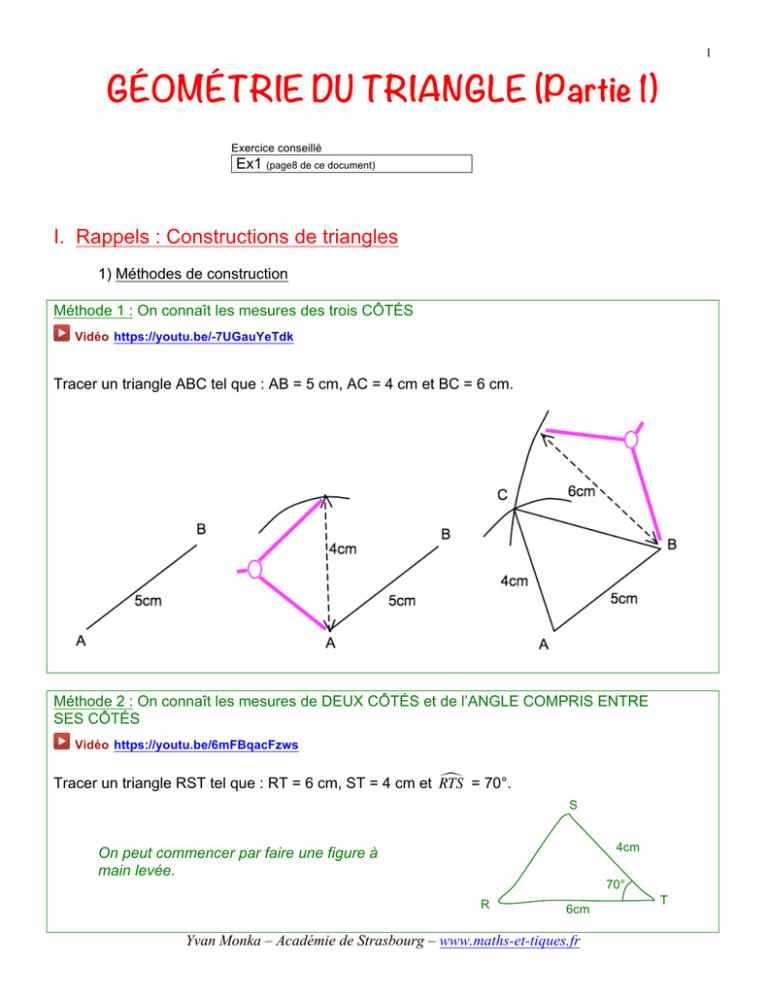 1

GÉOMÉTRIE DU TRIANGLE (Partie 1)

Exercice conseillé
Ex1 (page8 de ce document)

I. Rappels : Constructions de triangles

1) Méthodes de construction

Méthode 1 : On connaît les mesures des trois CÔTÉS

Vidéo https://youtu.be/-7UGauYeTdk

Tracer un triangle ABC tel que : AB = 5 cm, AC = 4 cm et BC = 6 cm.

B
5cm
A

4cm
B
5cm
A

C
6cm
B
4cm
5cm
A

Méthode 2 : On connaît les mesures de DEUX CÔTÉS et de l'ANGLE COMPRIS ENTRE SES CÔTÉS

Vidéo https://youtu.be/6mFBqacFzws

Tracer un triangle RST tel que : RT = 6 cm, ST = 4 cm et $\widehat{RTS}$ = 70°.

On peut commencer par faire une figure à main levée.

S
4cm
70°
R
6cm
T

Yvan Monka – Académie de Strasbourg – www.maths-et-tiques.fr