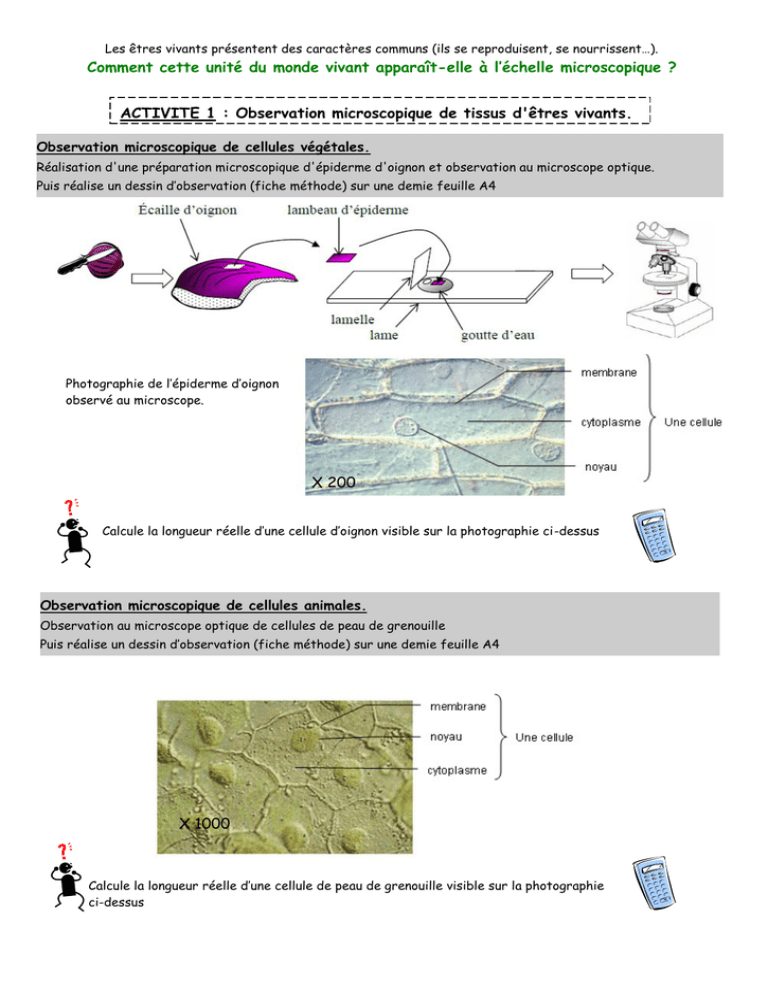 Les êtres vivants présentent des caractères communs (ils se reproduisent, se nourrissent…).

Comment cette unité du monde vivant apparaît-elle à l'échelle microscopique ?

ACTIVITE 1 : Observation microscopique de tissus d'êtres vivants.

Observation microscopique de cellules végétales.

Réalisation d'une préparation microscopique d'épiderme d'oignon et observation au microscope optique.
Puis réalise un dessin d'observation (fiche méthode) sur une demie feuille A4

Écaille d'oignon

lambeau d'épiderme

lamelle

lame

goutte d'eau

Photographie de l'épiderme d'oignon observé au microscope.

membrane

cytoplasme

noyau

Une cellule

X 200

Calcule la longueur réelle d'une cellule d'oignon visible sur la photographie ci-dessus

Observation microscopique de cellules animales.

Observation au microscope optique de cellules de peau de grenouille
Puis réalise un dessin d'observation (fiche méthode) sur une demie feuille A4

membrane

noyau

cytoplasme

Une cellule

X 1000

Calcule la longueur réelle d'une cellule de peau de grenouille visible sur la photographie ci-dessus