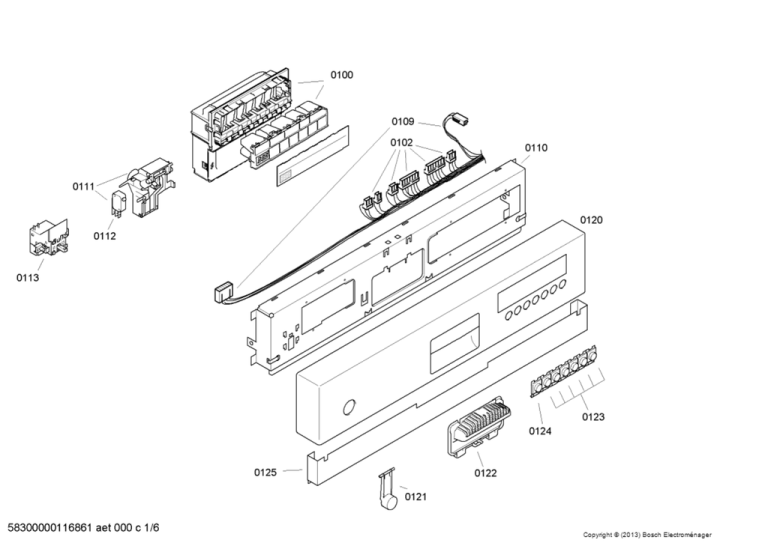 0100
0109
0102
0110
0111
0112
0113
0120
0123
0124
0125
0122
0121
58300000116861 aet 000 c 1/6
Copyright © (2013) Bosch Electroménager