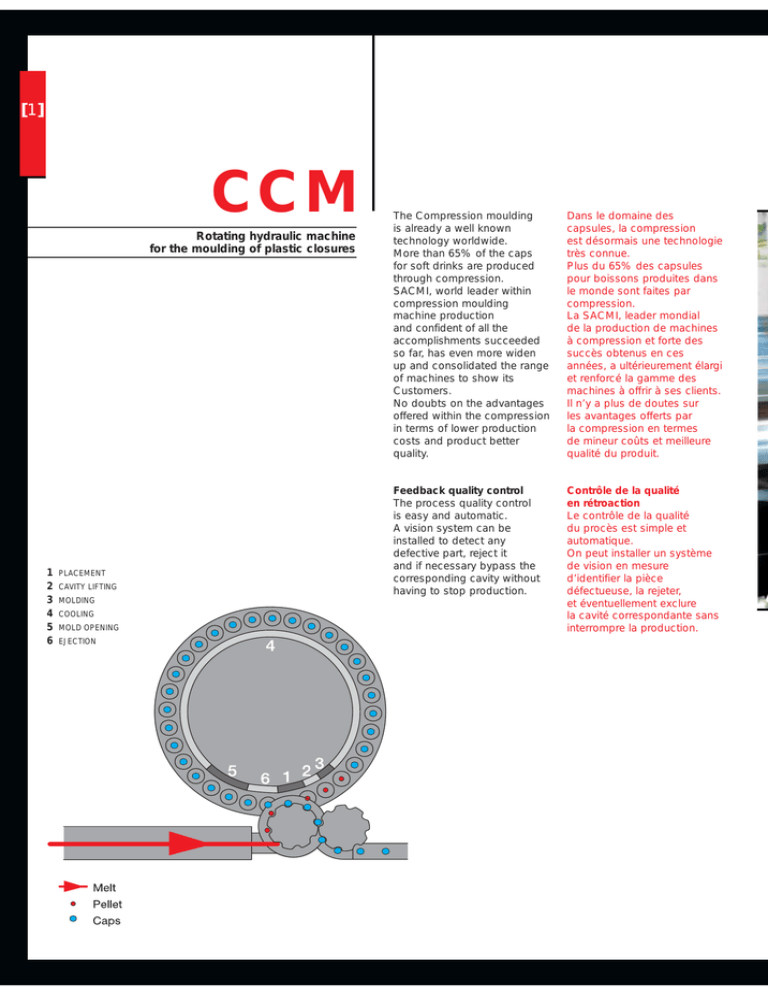 [1]

CCM

Rotating hydraulic machine
for the moulding of plastic closures

The Compression moulding is already a well known technology worldwide. More than 65% of the caps for soft drinks are produced through compression. SACMI, world leader within compression moulding machine production and confident of all the accomplishments succeeded so far, has even more widen up and consolidated the range of machines to show its Customers. No doubts on the advantages offered within the compression in terms of lower production costs and product better quality.

Feedback quality control
The process quality control is easy and automatic. A vision system can be installed to detect any defective part, reject it and if necessary bypass the corresponding cavity without having to stop production.

Dans le domaine des capsules, la compression est désormais une technologie très connue. Plus du 65% des capsules pour boissons produites dans le monde sont faites par compression. La SACMI, leader mondial de la production de machines à compression et forte des succès obtenus en ces années, a ultérieurement élargi et renforcé la gamme des machines à offrir à ses clients. Il n'y a plus de doutes sur les avantages offerts par la compression en termes de mineur coûts et meilleure qualité du produit.

Contrôle de la qualité en rétroaction
Le contrôle de la qualité du procès est simple et automatique. On peut installer un système de vision en mesure d'identifier la pièce défectueuse, la rejeter, et éventuellement exclure la cavité correspondante sans interrompre la production.

1 PLACEMENT
2 CAVITY LIFTING
3 MOLDING
4 COOLING
5 MOLD OPENING
6 EJECTION

4
5
6
1
2
3

Melt
Pellet
Caps