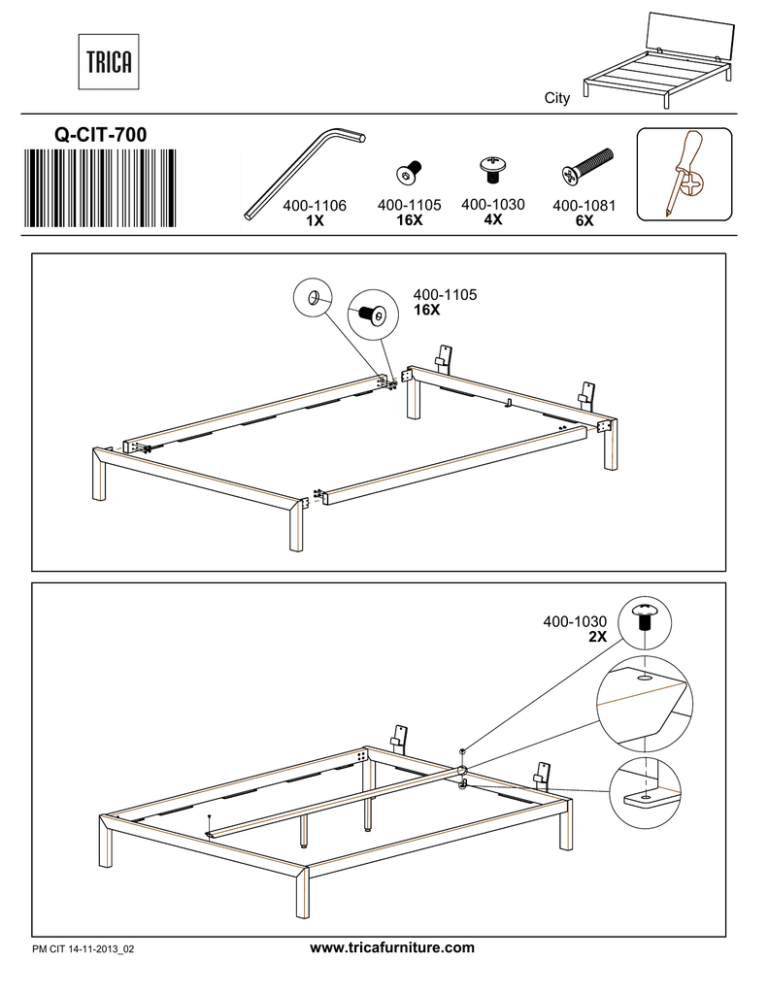 TRICA

City

Q-CIT-700

400-1106
1X

400-1105
16X

400-1030
4X

400-1081
6X

400-1105
16X

400-1030
2X

PM CIT 14-11-2013_02

www.tricafurniture.com