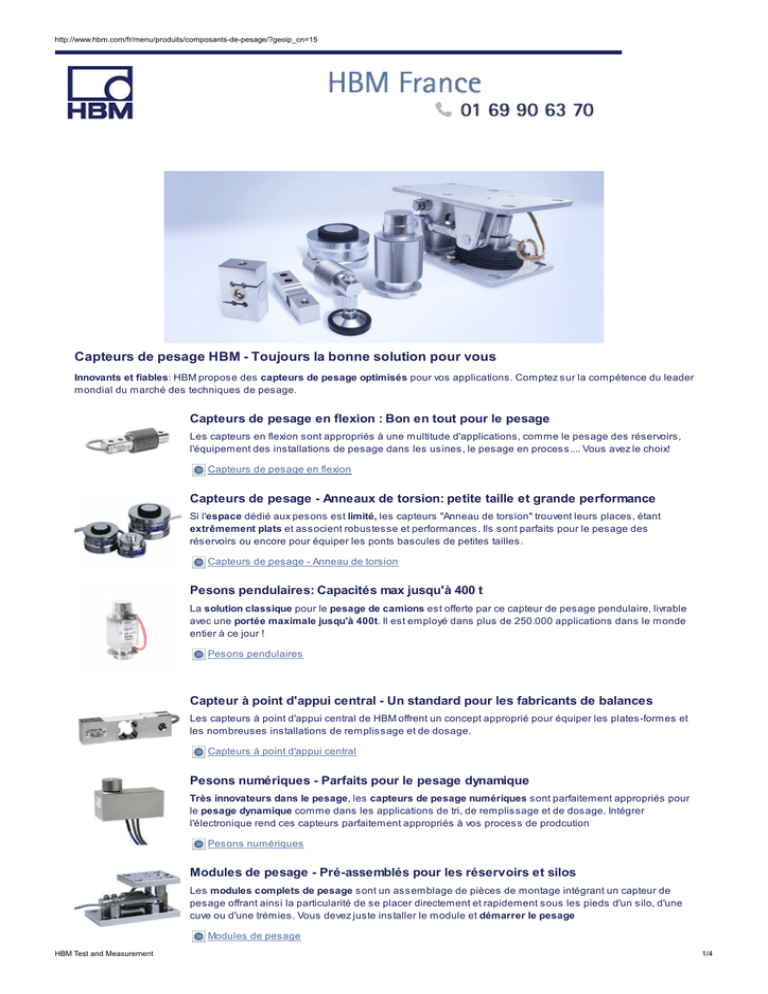 http://www.hbm.com/fr/menu/produits/composants-de-pesage/?geoip_cn=15

HBM

HBM France

01 69 90 63 70

Capteurs de pesage HBM - Toujours la bonne solution pour vous

Innovants et fiables: HBM propose des capteurs de pesage optimisés pour vos applications. Comptez sur la compétence du leader mondial du marché des techniques de pesage.

Capteurs de pesage en flexion : Bon en tout pour le pesage

Les capteurs en flexion sont appropriés à une multitude d'applications, comme le pesage des réservoirs, l'équipement des installations de pesage dans les usines, le pesage en process.... Vous avez le choix!

Capteurs de pesage en flexion

Capteurs de pesage - Anneaux de torsion: petite taille et grande performance

Si l'espace dédié aux pesons est limité, les capteurs "Anneau de torsion" trouvent leurs places, étant extrêmement plats et associent robustesse et performances. Ils sont parfaits pour le pesage des réservoirs ou encore pour équiper les ponts bascules de petites tailles.

Capteurs de pesage - Anneau de torsion

Pesons pendulaires: Capacités max jusqu'à 400 t

La solution classique pour le pesage de camions est offerte par ce capteur de pesage pendulaire, livrable avec une portée maximale jusqu'à 400t. Il est employé dans plus de 250.000 applications dans le monde entier à ce jour !

Pesons pendulaires

Capteur à point d'appui central - Un standard pour les fabricants de balances

Les capteurs à point d'appui central de HBM offrent un concept approprié pour équiper les plates-formes et les nombreuses installations de remplissage et de dosage.

Capteurs à point d'appui central

Pesons numériques - Parfaits pour le pesage dynamique

Très innovateurs dans le pesage, les capteurs de pesage numériques sont parfaitement appropriés pour le pesage dynamique comme dans les applications de tri, de remplissage et de dosage. Intégrer l'électronique rend ces capteurs parfaitement appropriés à vos process de prodcution

Pesons numériques

Modules de pesage - Pré-assemblés pour les réservoirs et silos

Les modules complets de pesage sont un assemblage de pièces de montage intégrant un capteur de pesage offrant ainsi la particularité de se placer directement et rapidement sous les pieds d'un silo, d'une cuve ou d'une trémies. Vous devez juste installer le module et démarrer le pesage

Modules de pesage

HBM Test and Measurement

1/4