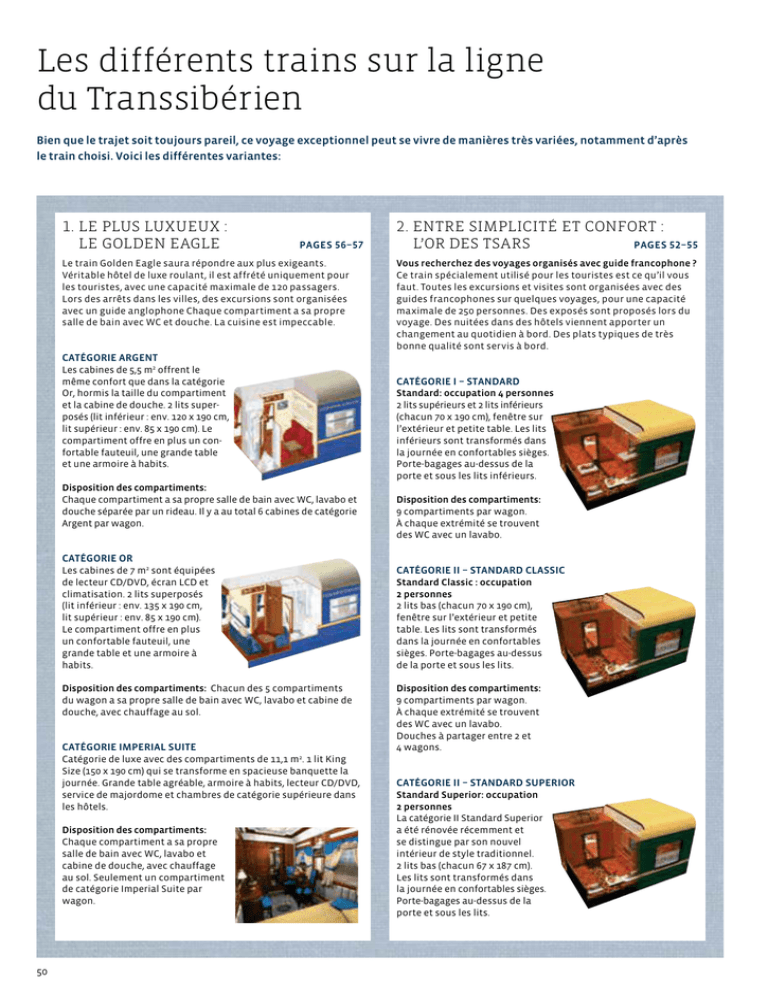 Les différents trains sur la ligne du Transsibérien

Bien que le trajet soit toujours pareil, ce voyage exceptionnel peut se vivre de manières très variées, notamment d'après le train choisi. Voici les différentes variantes:

1. LE PLUS LUXUEUX : LE GOLDEN EAGLE PAGES 56–57

Le train Golden Eagle saura répondre aux plus exigeants. Véritable hôtel de luxe roulant, il est affrété uniquement pour les touristes, avec une capacité maximale de 120 passagers. Lors des arrêts dans les villes, des excursions sont organisées avec un guide anglophone Chaque compartiment a sa propre salle de bain avec WC et douche. La cuisine est impeccable.

CATÉGORIE ARGENT
Les cabines de 5,5 m² offrent le même confort que dans la catégorie Or, hormis la taille du compartiment et la cabine de douche. 2 lits superposés (lit inférieur : env. 120 x 190 cm, lit supérieur : env. 85 x 190 cm). Le compartiment offre en plus un confortable fauteuil, une grande table et une armoire à habits.

Disposition des compartiments:
Chaque compartiment a sa propre salle de bain avec WC, lavabo et douche séparée par un rideau. Il y a au total 6 cabines de catégorie Argent par wagon.

CATÉGORIE OR
Les cabines de 7 m² sont équipées de lecteur CD/DVD, écran LCD et climatisation. 2 lits superposés (lit inférieur : env. 135 x 190 cm, lit supérieur : env. 85 x 190 cm). Le compartiment offre en plus un confortable fauteuil, une grande table et une armoire à habits.

Disposition des compartiments: Chacun des 5 compartiments du wagon a sa propre salle de bain avec WC, lavabo et cabine de douche, avec chauffage au sol.

CATÉGORIE IMPERIAL SUITE
Catégorie de luxe avec des compartiments de 11,1 m². 1 lit King Size (150 x 190 cm) qui se transforme en spacieuse banquette la journée. Grande table agréable, armoire à habits, lecteur CD/DVD, service de majordome et chambres de catégorie supérieure dans les hôtels.

Disposition des compartiments:
Chaque compartiment a sa propre salle de bain avec WC, lavabo et cabine de douche, avec chauffage au sol. Seulement un compartiment de catégorie Imperial Suite par wagon.

2. ENTRE SIMPLICITÉ ET CONFORT : L'OR DES TSARS PAGES 52–55

Vous recherchez des voyages organisés avec guide francophone ? Ce train spécialement utilisé pour les touristes est ce qu'il vous faut. Toutes les excursions et visites sont organisées avec des guides francophones sur quelques voyages, pour une capacité maximale de 250 personnes. Des exposés sont proposés lors du voyage. Des nuitées dans des hôtels viennent apporter un changement au quotidien à bord. Des plats typiques de très bonne qualité sont servis à bord.

CATÉGORIE I – STANDARD
Standard: occupation 4 personnes
2 lits supérieurs et 2 lits inférieurs (chacun 70 x 190 cm), fenêtre sur l'extérieur et petite table. Les lits inférieurs sont transformés dans la journée en confortables sièges. Porte-bagages au-dessus de la porte et sous les lits inférieurs.

Disposition des compartiments:
9 compartiments par wagon.
À chaque extrémité se trouvent des WC avec un lavabo.

CATÉGORIE II – STANDARD CLASSIC
Standard Classic : occupation 2 personnes
2 lits bas (chacun 70 x 190 cm), fenêtre sur l'extérieur et petite table. Les lits sont transformés dans la journée en confortables sièges. Porte-bagages au-dessus de la porte et sous les lits.

Disposition des compartiments:
9 compartiments par wagon.
À chaque extrémité se trouvent des WC avec un lavabo.
Douches à partager entre 2 et 4 wagons.

CATÉGORIE II – STANDARD SUPERIOR
Standard Superior: occupation 2 personnes
La catégorie II Standard Superior a été rénovée récemment et se distingue par son nouvel intérieur de style traditionnel. 2 lits bas (chacun 67 x 187 cm). Les lits sont transformés dans la journée en confortables sièges. Porte-bagages au-dessus de la porte et sous les lits.

50