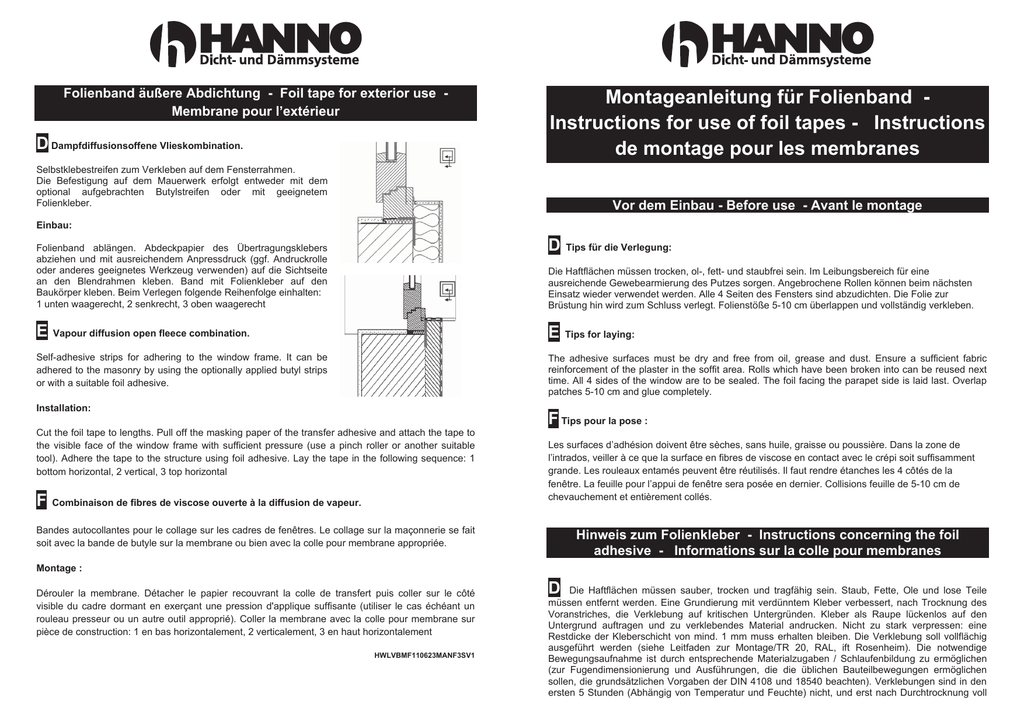 HANNO
Dicht- und Dämmsysteme

Folienband äußere Abdichtung - Foil tape for exterior use - Membrane pour l'extérieur

D Dampfdiffusionsoffene Vlieskombination.

Selbstklebestreifen zum Verkleben auf dem Fensterrahmen. Die Befestigung auf dem Mauerwerk erfolgt entweder mit dem optional aufgebrachten Butylstreifen oder mit geeignetem Folienkleber.

Einbau:

Folienband ablängen. Abdeckpapier des Übertragungsklebers abziehen und mit ausreichendem Anpressdruck (ggf. Andruckrolle oder anderes geeignetes Werkzeug verwenden) auf die Sichtseite an den Blendrahmen kleben. Band mit Folienkleber auf den Baukörper kleben. Beim Verlegen folgende Reihenfolge einhalten: 1 unten waagerecht, 2 senkrecht, 3 oben waagerecht

E Vapour diffusion open fleece combination.

Self-adhesive strips for adhering to the window frame. It can be adhered to the masonry by using the optionally applied butyl strips or with a suitable foil adhesive.

Installation:

Cut the foil tape to lengths. Pull off the masking paper of the transfer adhesive and attach the tape to the visible face of the window frame with sufficient pressure (use a pinch roller or another suitable tool). Adhere the tape to the structure using foil adhesive. Lay the tape in the following sequence: 1 bottom horizontal, 2 vertical, 3 top horizontal

F Combinaison de fibres de viscose ouverte à la diffusion de vapeur.

Bandes autocollantes pour le collage sur les cadres de fenêtres. Le collage sur la maçonnerie se fait soit avec la bande de butyle sur la membrane ou bien avec la colle pour membrane appropriée.

Montage :

Dérouler la membrane. Détacher le papier recouvrant la colle de transfert puis coller sur le côté visible du cadre dormant en exerçant une pression d'applique suffisante (utiliser le cas échéant un rouleau presseur ou un autre outil approprié). Coller la membrane avec la colle pour membrane sur pièce de construction: 1 en bas horizontalement, 2 verticalement, 3 en haut horizontalement

HWLVBMF110623MANF3SV1

HANNO
Dicht- und Dämmsysteme

Montageanleitung für Folienband - Instructions for use of foil tapes - Instructions de montage pour les membranes

Vor dem Einbau - Before use - Avant le montage

D Tips für die Verlegung:

Die Haftflächen müssen trocken, ol-, fett- und staubfrei sein. Im Leibungsbereich für eine ausreichende Gewebearmierung des Putzes sorgen. Angebrochene Rollen können beim nächsten Einsatz wieder verwendet werden. Alle 4 Seiten des Fensters sind abzudichten. Die Folie zur Brüstung hin wird zum Schluss verlegt. Folienstöße 5-10 cm überlappen und vollständig verkleben.

E Tips for laying:

The adhesive surfaces must be dry and free from oil, grease and dust. Ensure a sufficient fabric reinforcement of the plaster in the soffit area. Rolls which have been broken into can be reused next time. All 4 sides of the window are to be sealed. The foil facing the parapet side is laid last. Overlap patches 5-10 cm and glue completely.

F Tips pour la pose :

Les surfaces d'adhésion doivent être sèches, sans huile, graisse ou poussière. Dans la zone de l'intrados, veiller à ce que la surface en fibres de viscose en contact avec le crépi soit suffisamment grande. Les rouleaux entamés peuvent être réutilisés. Il faut rendre étanches les 4 côtés de la fenêtre. La feuille pour l'appui de fenêtre sera posée en dernier. Collisions feuille de 5-10 cm de chevauchement et entièrement collés.

Hinweis zum Folienkleber - Instructions concerning the foil adhesive - Informations sur la colle pour membranes

D Die Haftflächen müssen sauber, trocken und tragfähig sein. Staub, Fette, Ole und lose Teile müssen entfernt werden. Eine Grundierung mit verdünntem Kleber verbessert, nach Trocknung des Voranstriches, die Verklebung auf kritischen Untergründen. Kleber als Raupe lückenlos auf den Untergrund auftragen und zu verklebendes Material andrucken. Nicht zu stark verpressen: eine Restdicke der Kleberschicht von mind. 1 mm muss erhalten bleiben. Die Verklebung soll vollflächig ausgeführt werden (siehe Leitfaden zur Montage/TR 20, RAL, ift Rosenheim). Die notwendige Bewegungsaufnahme ist durch entsprechende Materialzugaben / Schlaufenbildung zu ermöglichen (zur Fugendimensionierung und Ausführungen, die die üblichen Bauteilbewegungen ermöglichen sollen, die grundsätzlichen Vorgaben der DIN 4108 und 18540 beachten). Verklebungen sind in den ersten 5 Stunden (Abhängig von Temperatur und Feuchte) nicht, und erst nach Durchtrocknung voll