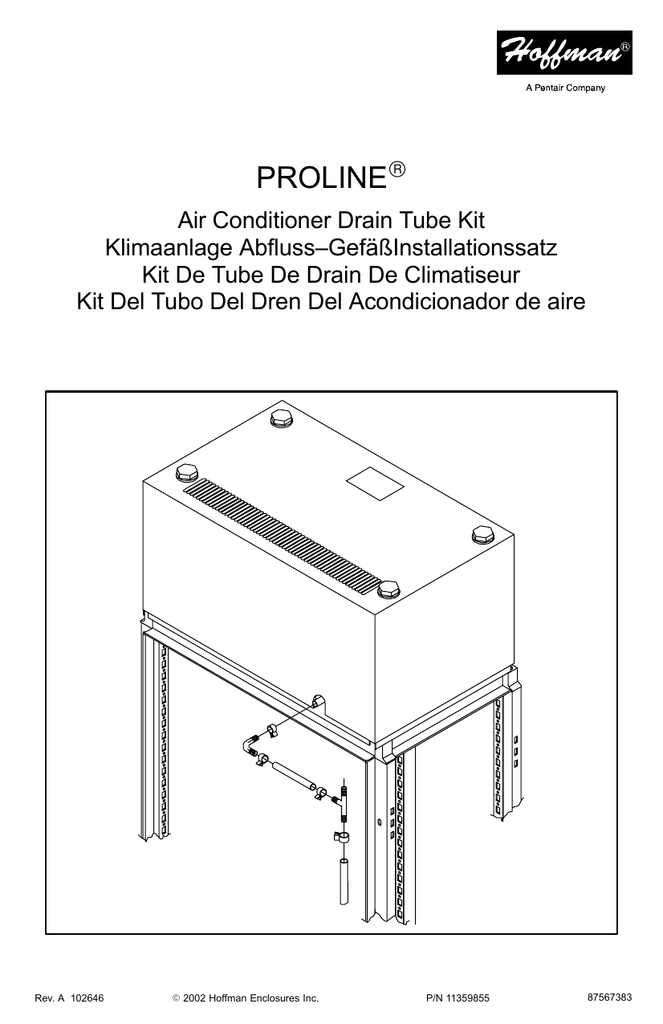 Hoffman®
A Pentair Company

PROLINE®

Air Conditioner Drain Tube Kit
Klimaanlage Abfluss–GefäßInstallationssatz
Kit De Tube De Drain De Climatiseur
Kit Del Tubo Del Dren Del Acondicionador de aire

Rev. A 102646 © 2002 Hoffman Enclosures Inc. P/N 11359855 87567383