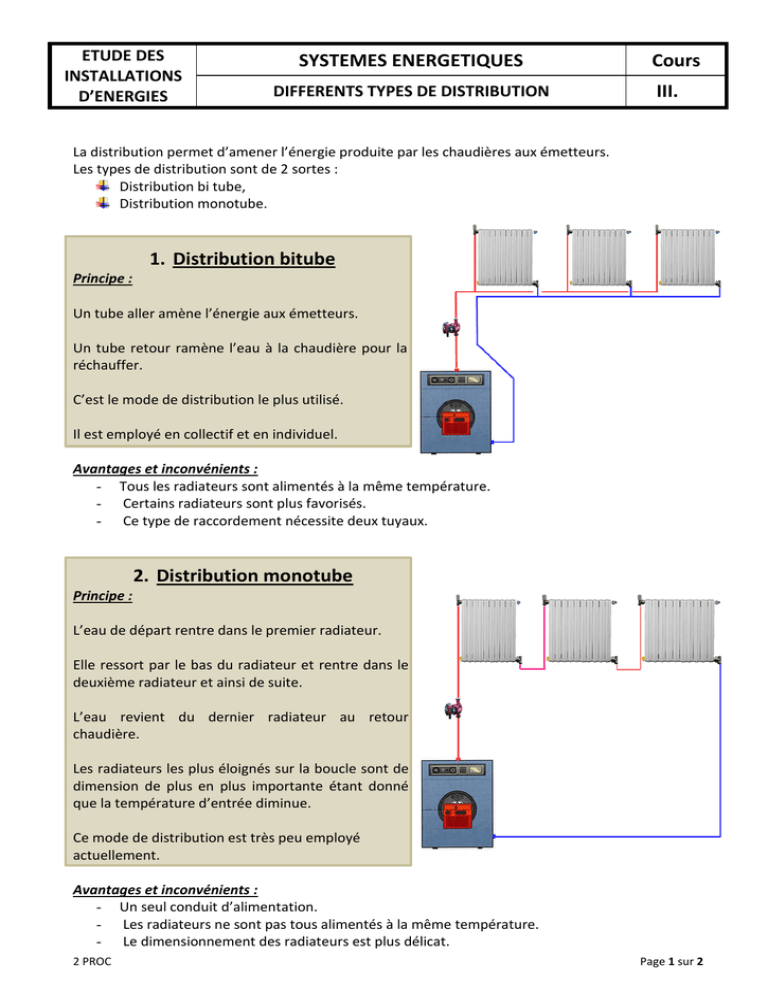 | ETUDE DES INSTALLATIONS D'ENERGIES | SYSTEMES ENERGETIQUES | Cours |
|---|---|---|
| | DIFFERENTS TYPES DE DISTRIBUTION | III. |

La distribution permet d'amener l'énergie produite par les chaudières aux émetteurs.
Les types de distribution sont de 2 sortes :
Distribution bi tube,
Distribution monotube.

1. Distribution bitube

Principe :

Un tube aller amène l'énergie aux émetteurs.

Un tube retour ramène l'eau à la chaudière pour la réchauffer.

C'est le mode de distribution le plus utilisé.

Il est employé en collectif et en individuel.

Avantages et inconvénients :
- Tous les radiateurs sont alimentés à la même température.
- Certains radiateurs sont plus favorisés.
- Ce type de raccordement nécessite deux tuyaux.

2. Distribution monotube

Principe :

L'eau de départ rentre dans le premier radiateur.

Elle ressort par le bas du radiateur et rentre dans le deuxième radiateur et ainsi de suite.

L'eau revient du dernier radiateur au retour chaudière.

Les radiateurs les plus éloignés sur la boucle sont de dimension de plus en plus importante étant donné que la température d'entrée diminue.

Ce mode de distribution est très peu employé actuellement.

Avantages et inconvénients :
- Un seul conduit d'alimentation.
- Les radiateurs ne sont pas tous alimentés à la même température.
- Le dimensionnement des radiateurs est plus délicat.

2 PROC

Page 1 sur 2