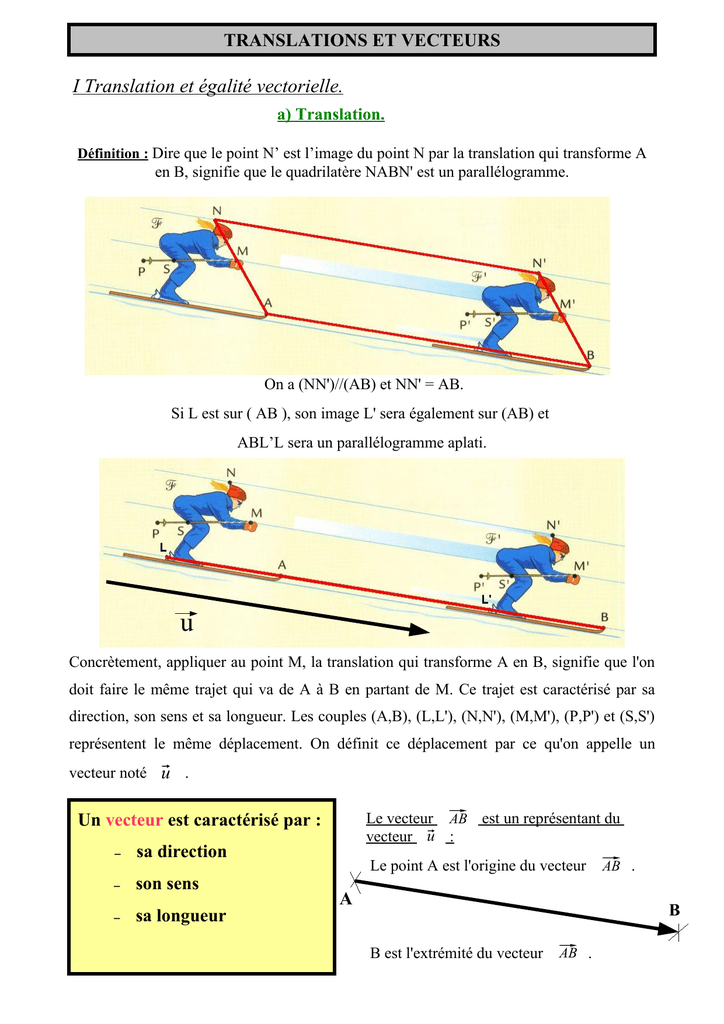 TRANSLATIONS ET VECTEURS

I Translation et égalité vectorielle.

a) Translation.

Définition : Dire que le point N' est l'image du point N par la translation qui transforme A en B, signifie que le quadrilatère NABN' est un parallélogramme.

$\mathcal{F}$ N M P S A $\mathcal{F}'$ N' M' P' S' B

On a (NN')//(AB) et NN' = AB.

Si L est sur ( AB ), son image L' sera également sur (AB) et

ABL'L sera un parallélogramme aplati.

$\mathcal{F}$ N M P S L A $\mathcal{F}'$ N' M' P' S' L' B $\vec{u}$

Concrètement, appliquer au point M, la translation qui transforme A en B, signifie que l'on doit faire le même trajet qui va de A à B en partant de M. Ce trajet est caractérisé par sa direction, son sens et sa longueur. Les couples (A,B), (L,L'), (N,N'), (M,M'), (P,P') et (S,S') représentent le même déplacement. On définit ce déplacement par ce qu'on appelle un vecteur noté $\vec{u}$ .

Un vecteur est caractérisé par :
– sa direction
– son sens
– sa longueur

Le vecteur $\overrightarrow{AB}$ est un représentant du vecteur $\vec{u}$ :

Le point A est l'origine du vecteur $\overrightarrow{AB}$ .

A

B

B est l'extrémité du vecteur $\overrightarrow{AB}$ .