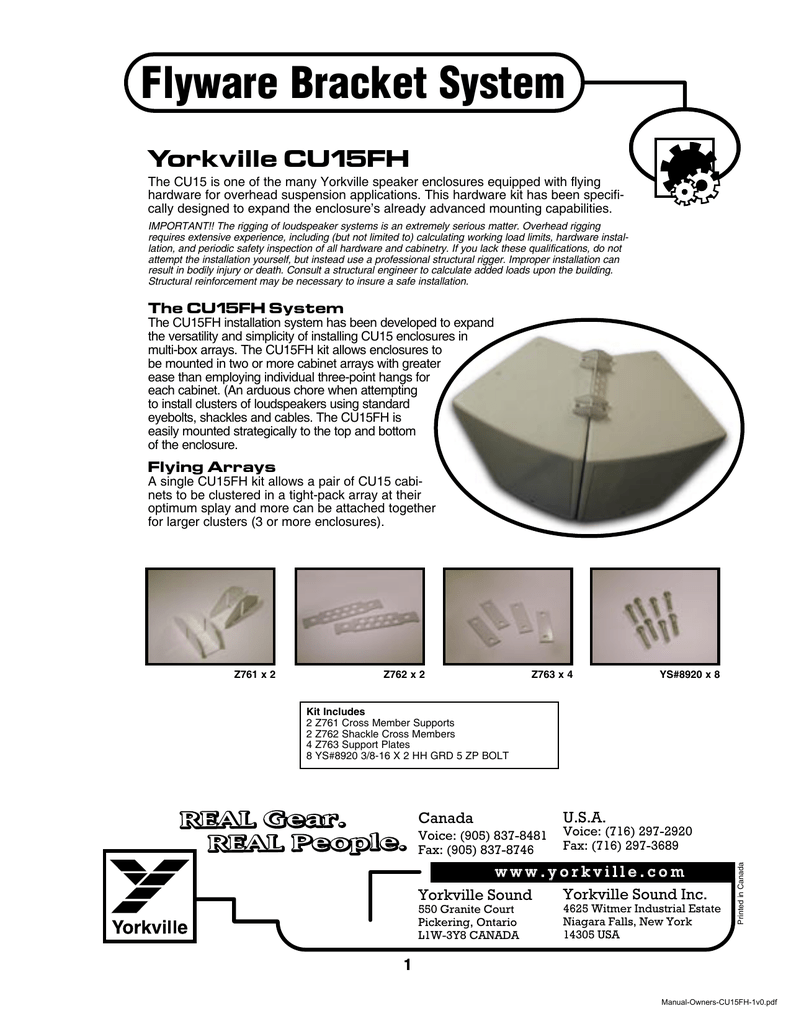 Flyware Bracket System

Yorkville CU15FH

The CU15 is one of the many Yorkville speaker enclosures equipped with flying hardware for overhead suspension applications. This hardware kit has been specifically designed to expand the enclosure's already advanced mounting capabilities.

IMPORTANT!! The rigging of loudspeaker systems is an extremely serious matter. Overhead rigging requires extensive experience, including (but not limited to) calculating working load limits, hardware installation, and periodic safety inspection of all hardware and cabinetry. If you lack these qualifications, do not attempt the installation yourself, but instead use a professional structural rigger. Improper installation can result in bodily injury or death. Consult a structural engineer to calculate added loads upon the building. Structural reinforcement may be necessary to insure a safe installation.

The CU15FH System

The CU15FH installation system has been developed to expand the versatility and simplicity of installing CU15 enclosures in multi-box arrays. The CU15FH kit allows enclosures to be mounted in two or more cabinet arrays with greater ease than employing individual three-point hangs for each cabinet. (An arduous chore when attempting to install clusters of loudspeakers using standard eyebolts, shackles and cables. The CU15FH is easily mounted strategically to the top and bottom of the enclosure.

Flying Arrays

A single CU15FH kit allows a pair of CU15 cabinets to be clustered in a tight-pack array at their optimum splay and more can be attached together for larger clusters (3 or more enclosures).

Z761 x 2

Z762 x 2

Z763 x 4

YS#8920 x 8

Kit Includes
2 Z761 Cross Member Supports
2 Z762 Shackle Cross Members
4 Z763 Support Plates
8 YS#8920 3/8-16 X 2 HH GRD 5 ZP BOLT

REAL Gear.
REAL People.

Yorkville

Canada
Voice: (905) 837-8481
Fax: (905) 837-8746

U.S.A.
Voice: (716) 297-2920
Fax: (716) 297-3689

www.yorkville.com

Yorkville Sound
550 Granite Court
Pickering, Ontario
L1W-3Y8 CANADA

Yorkville Sound Inc.
4625 Witmer Industrial Estate
Niagara Falls, New York
14305 USA

Printed in Canada

1

Manual-Owners-CU15FH-1v0.pdf