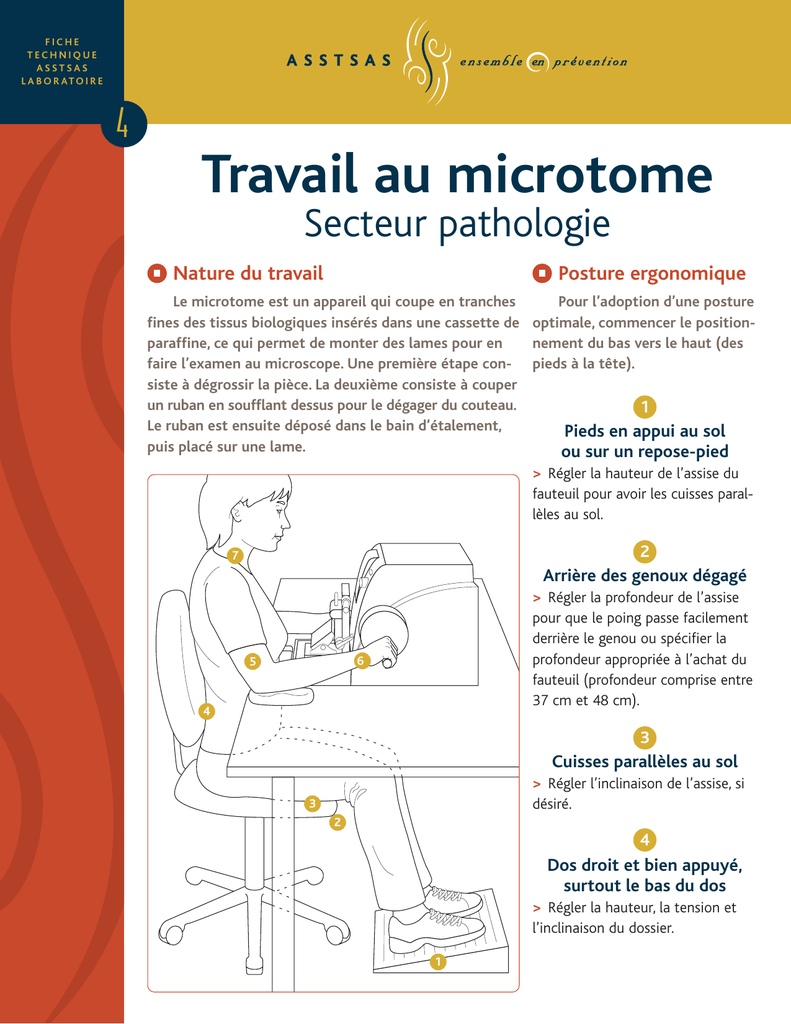 FICHE TECHNIQUE ASSTSAS LABORATOIRE

4

ASSTSAS ensemble en prévention

Travail au microtome
Secteur pathologie

Nature du travail

Le microtome est un appareil qui coupe en tranches fines des tissus biologiques insérés dans une cassette de paraffine, ce qui permet de monter des lames pour en faire l'examen au microscope. Une première étape consiste à dégrossir la pièce. La deuxième consiste à couper un ruban en soufflant dessus pour le dégager du couteau. Le ruban est ensuite déposé dans le bain d'étalement, puis placé sur une lame.

7
5
6
4
3
2
1

Posture ergonomique

Pour l'adoption d'une posture optimale, commencer le positionnement du bas vers le haut (des pieds à la tête).

1
Pieds en appui au sol ou sur un repose-pied
> Régler la hauteur de l'assise du fauteuil pour avoir les cuisses parallèles au sol.

2
Arrière des genoux dégagé
> Régler la profondeur de l'assise pour que le poing passe facilement derrière le genou ou spécifier la profondeur appropriée à l'achat du fauteuil (profondeur comprise entre 37 cm et 48 cm).

3
Cuisses parallèles au sol
> Régler l'inclinaison de l'assise, si désiré.

4
Dos droit et bien appuyé, surtout le bas du dos
> Régler la hauteur, la tension et l'inclinaison du dossier.