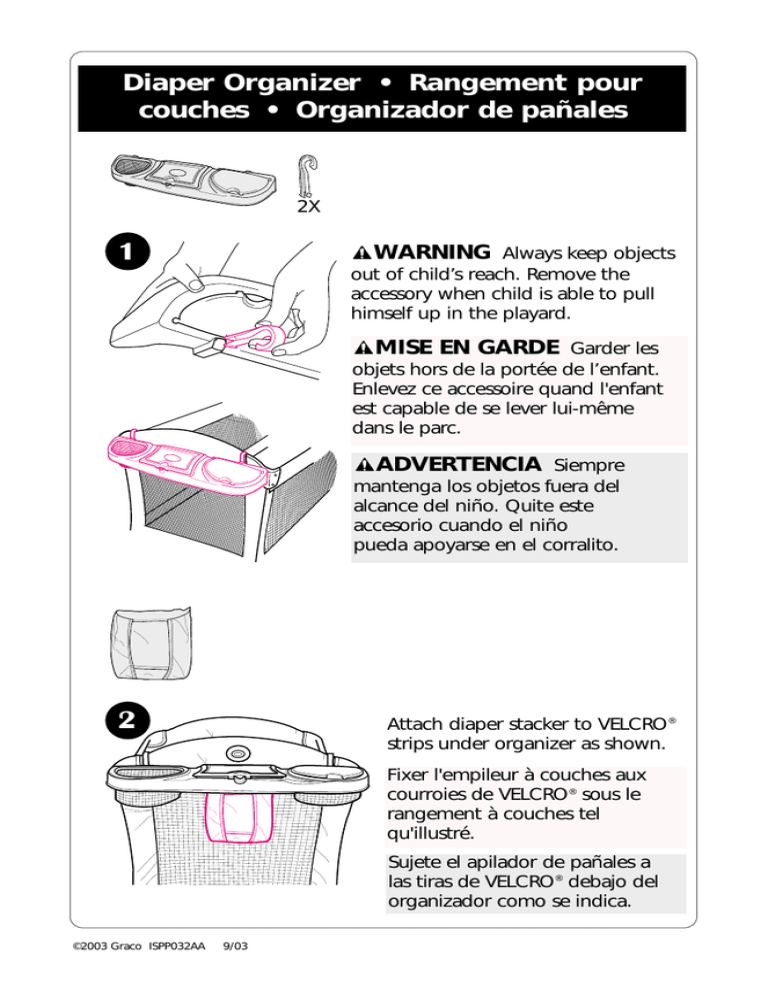 Diaper Organizer • Rangement pour couches • Organizador de pañales

2X

1

WARNING Always keep objects out of child's reach. Remove the accessory when child is able to pull himself up in the playard.

MISE EN GARDE Garder les objets hors de la portée de l'enfant. Enlevez ce accessoire quand l'enfant est capable de se lever lui-même dans le parc.

ADVERTENCIA Siempre mantenga los objetos fuera del alcance del niño. Quite este accesorio cuando el niño pueda apoyarse en el corralito.

2

Attach diaper stacker to VELCRO® strips under organizer as shown.

Fixer l'empileur à couches aux courroies de VELCRO® sous le rangement à couches tel qu'illustré.

Sujete el apilador de pañales a las tiras de VELCRO® debajo del organizador como se indica.

©2003 Graco ISPP032AA 9/03