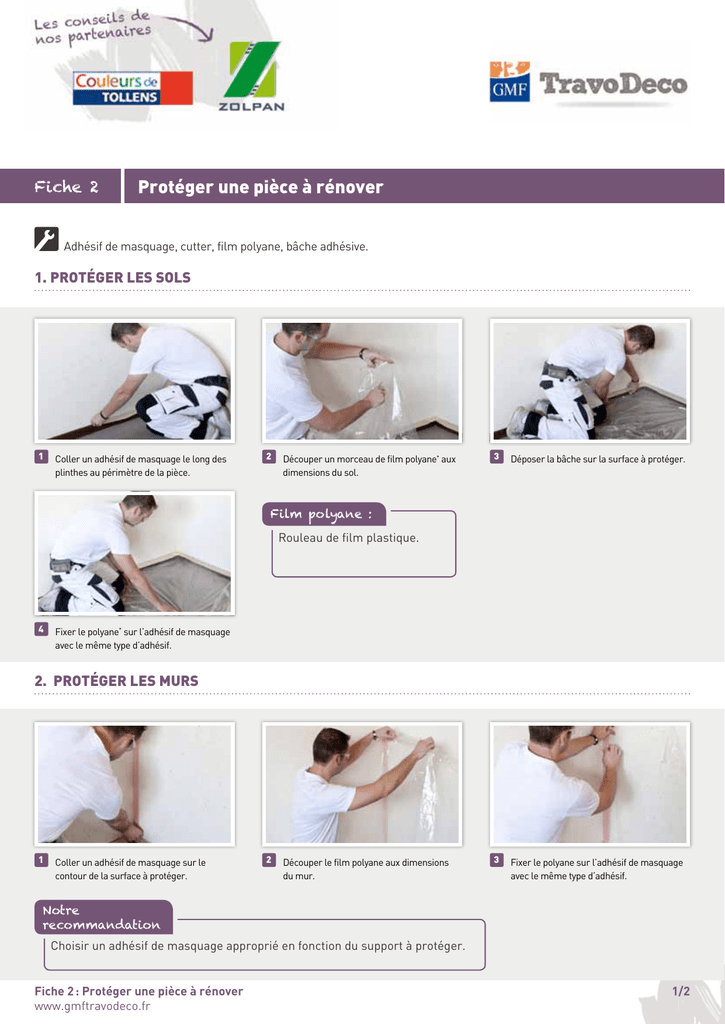 Les conseils de nos partenaires

Couleurs de TOLLENS

ZOLPAN

GMF TravoDeco

Fiche 2 Protéger une pièce à rénover

Adhésif de masquage, cutter, film polyane, bâche adhésive.

1. PROTÉGER LES SOLS

1 Coller un adhésif de masquage le long des plinthes au périmètre de la pièce.

2 Découper un morceau de film polyane* aux dimensions du sol.

3 Déposer la bâche sur la surface à protéger.

4 Fixer le polyane* sur l'adhésif de masquage avec le même type d'adhésif.

Film polyane :
Rouleau de film plastique.

2. PROTÉGER LES MURS

1 Coller un adhésif de masquage sur le contour de la surface à protéger.

2 Découper le film polyane aux dimensions du mur.

3 Fixer le polyane sur l'adhésif de masquage avec le même type d'adhésif.

Notre recommandation
Choisir un adhésif de masquage approprié en fonction du support à protéger.

Fiche 2 : Protéger une pièce à rénover
www.gmftravodeco.fr
1/2