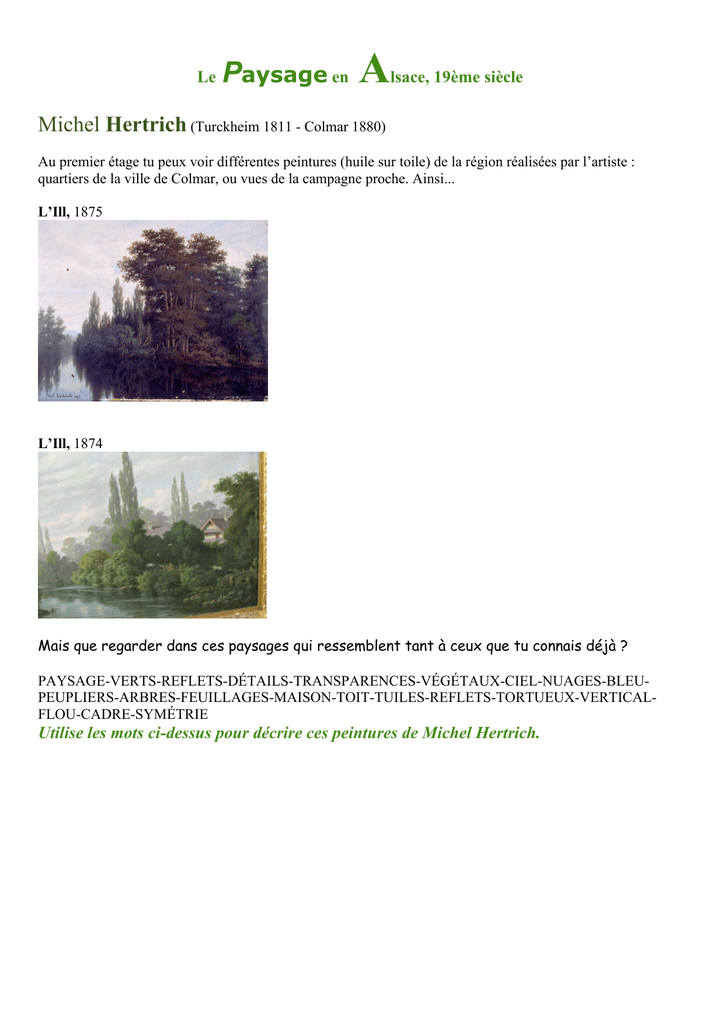 Le Paysage en Alsace, 19ème siècle

Michel Hertrich (Turckheim 1811 - Colmar 1880)

Au premier étage tu peux voir différentes peintures (huile sur toile) de la région réalisées par l'artiste : quartiers de la ville de Colmar, ou vues de la campagne proche. Ainsi...

L'Ill, 1875

L'Ill, 1874

Mais que regarder dans ces paysages qui ressemblent tant à ceux que tu connais déjà ?

PAYSAGE-VERTS-REFLETS-DÉTAILS-TRANSPARENCES-VÉGÉTAUX-CIEL-NUAGES-BLEU-PEUPLIERS-ARBRES-FEUILLAGES-MAISON-TOIT-TUILES-REFLETS-TORTUEUX-VERTICAL-FLOU-CADRE-SYMÉTRIE

Utilise les mots ci-dessus pour décrire ces peintures de Michel Hertrich.