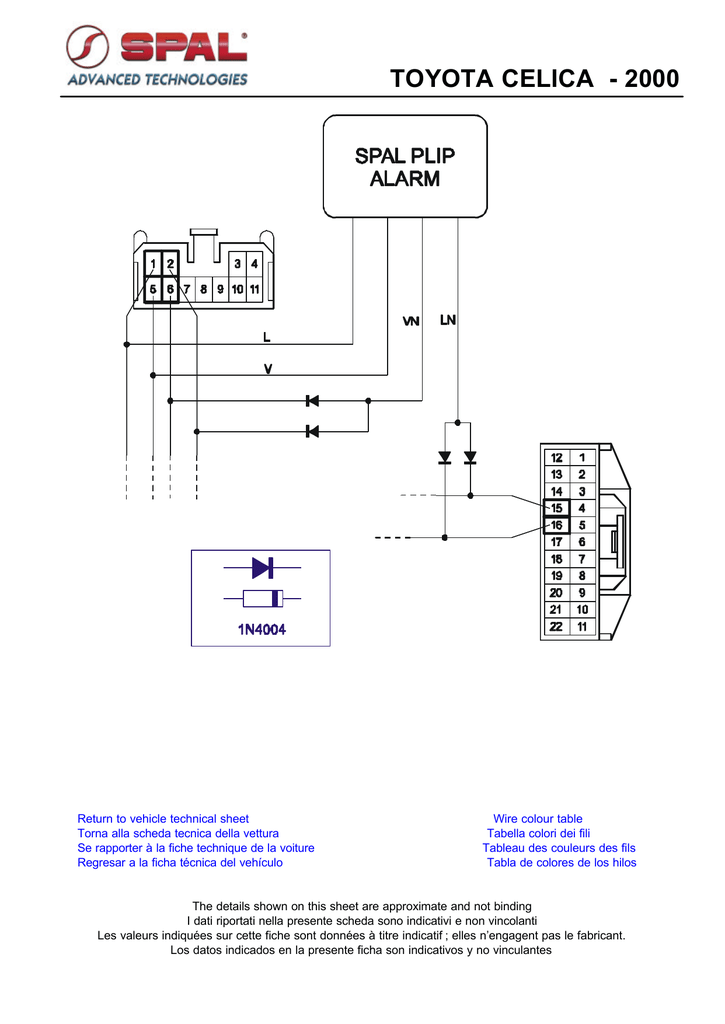 SPAL®
ADVANCED TECHNOLOGIES

TOYOTA CELICA - 2000

SPAL PLIP ALARM

1 2 3 4
5 6 7 8 9 10 11

L
V
VN
LN

| 12 | 1 |
|---|---|
| 13 | 2 |
| 14 | 3 |
| 15 | 4 |
| 16 | 5 |
| 17 | 6 |
| 18 | 7 |
| 19 | 8 |
| 20 | 9 |
| 21 | 10 |
| 22 | 11 |

1N4004

Return to vehicle technical sheet
Torna alla scheda tecnica della vettura
Se rapporter à la fiche technique de la voiture
Regresar a la ficha técnica del vehículo

Wire colour table
Tabella colori dei fili
Tableau des couleurs des fils
Tabla de colores de los hilos

The details shown on this sheet are approximate and not binding
I dati riportati nella presente scheda sono indicativi e non vincolanti
Les valeurs indiquées sur cette fiche sont données à titre indicatif ; elles n'engagent pas le fabricant.
Los datos indicados en la presente ficha son indicativos y no vinculantes