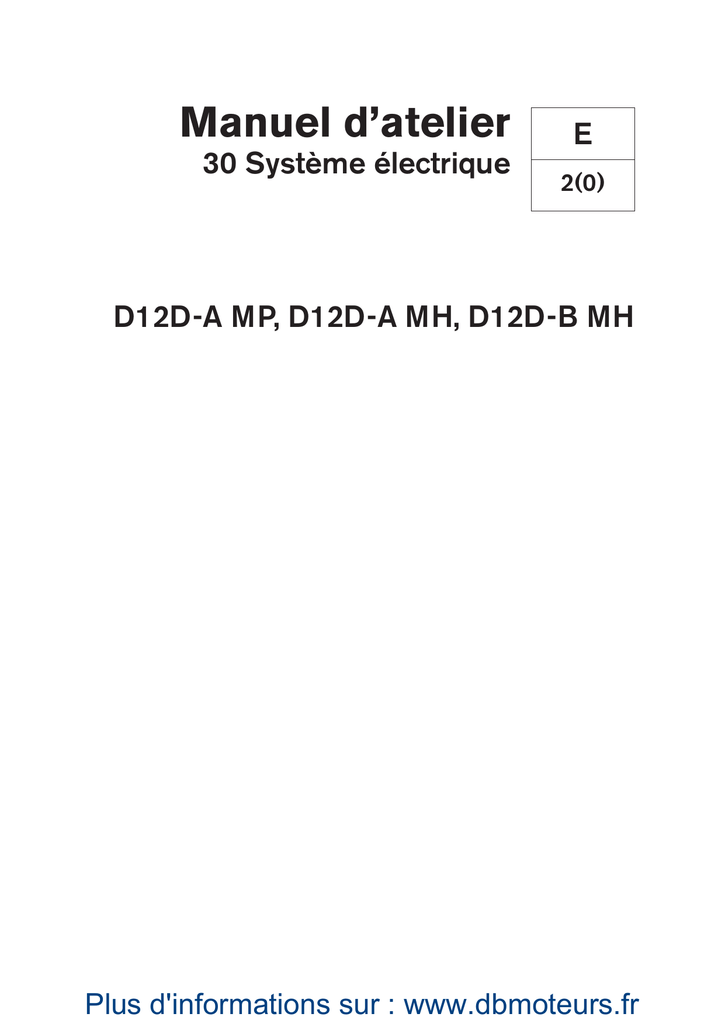 Manuel d'atelier

30 Système électrique

E

2(0)

D12D-A MP, D12D-A MH, D12D-B MH

Plus d'informations sur : www.dbmoteurs.fr