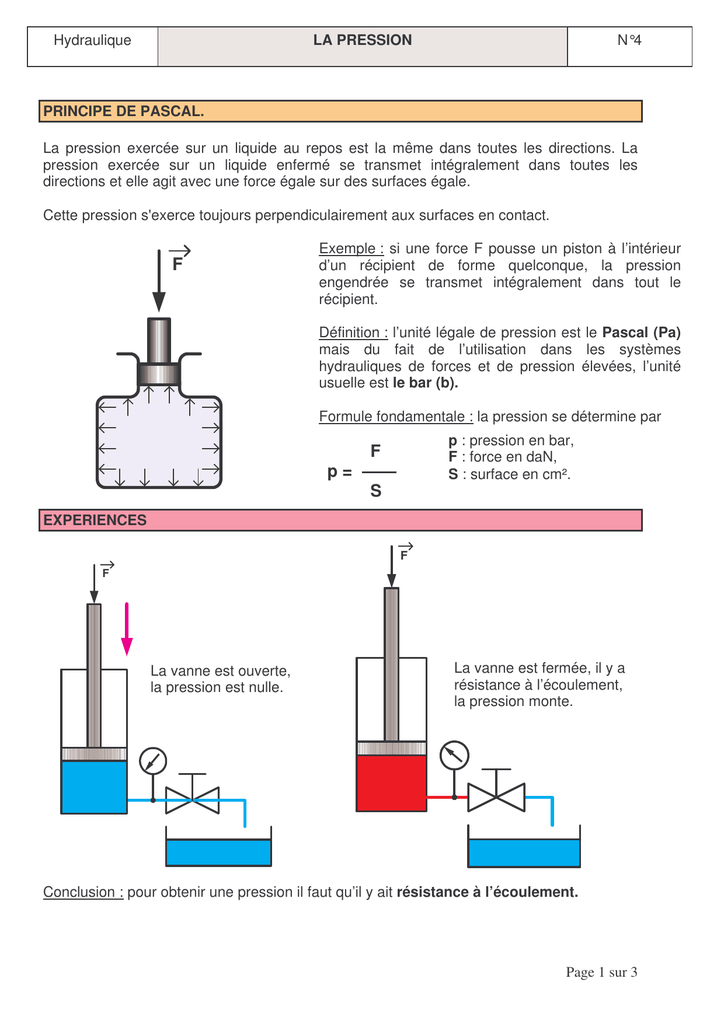 | Hydraulique | LA PRESSION | N°4 |
|---|---|---|

PRINCIPE DE PASCAL.

La pression exercée sur un liquide au repos est la même dans toutes les directions. La pression exercée sur un liquide enfermé se transmet intégralement dans toutes les directions et elle agit avec une force égale sur des surfaces égale.

Cette pression s'exerce toujours perpendiculairement aux surfaces en contact.

$\vec{F}$

Exemple : si une force F pousse un piston à l'intérieur d'un récipient de forme quelconque, la pression engendrée se transmet intégralement dans tout le récipient.

Définition : l'unité légale de pression est le Pascal (Pa) mais du fait de l'utilisation dans les systèmes hydrauliques de forces et de pression élevées, l'unité usuelle est le bar (b).

Formule fondamentale : la pression se détermine par

$p = \frac{F}{S}$

p : pression en bar,
F : force en daN,
S : surface en cm².

EXPERIENCES

$\vec{F}$

La vanne est ouverte, la pression est nulle.

$\vec{F}$

La vanne est fermée, il y a résistance à l'écoulement, la pression monte.

Conclusion : pour obtenir une pression il faut qu'il y ait résistance à l'écoulement.

Page 1 sur 3