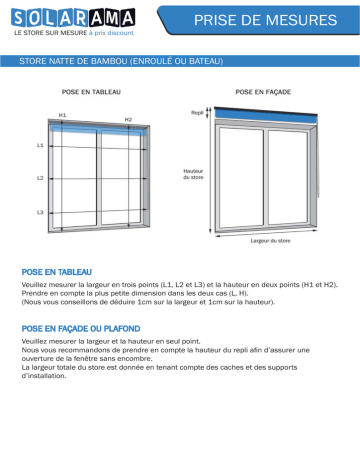 SOLARAMA
LE STORE SUR MESURE à prix discount

PRISE DE MESURES

STORE NATTE DE BAMBOU (ENROULÉ OU BATEAU)

POSE EN TABLEAU

H1
H2
L1
L2
L3

POSE EN FAÇADE

Repli
Hauteur du store
Largeur du store

POSE EN TABLEAU

Veuillez mesurer la largeur en trois points (L1, L2 et L3) et la hauteur en deux points (H1 et H2). Prendre en compte la plus petite dimension dans les deux cas (L, H).
(Nous vous conseillons de déduire 1cm sur la largeur et 1cm sur la hauteur).

POSE EN FAÇADE OU PLAFOND

Veuillez mesurer la largeur et la hauteur en seul point.
Nous vous recommandons de prendre en compte la hauteur du repli afin d'assurer une ouverture de la fenêtre sans encombre.
La largeur totale du store est donnée en tenant compte des caches et des supports d'installation.