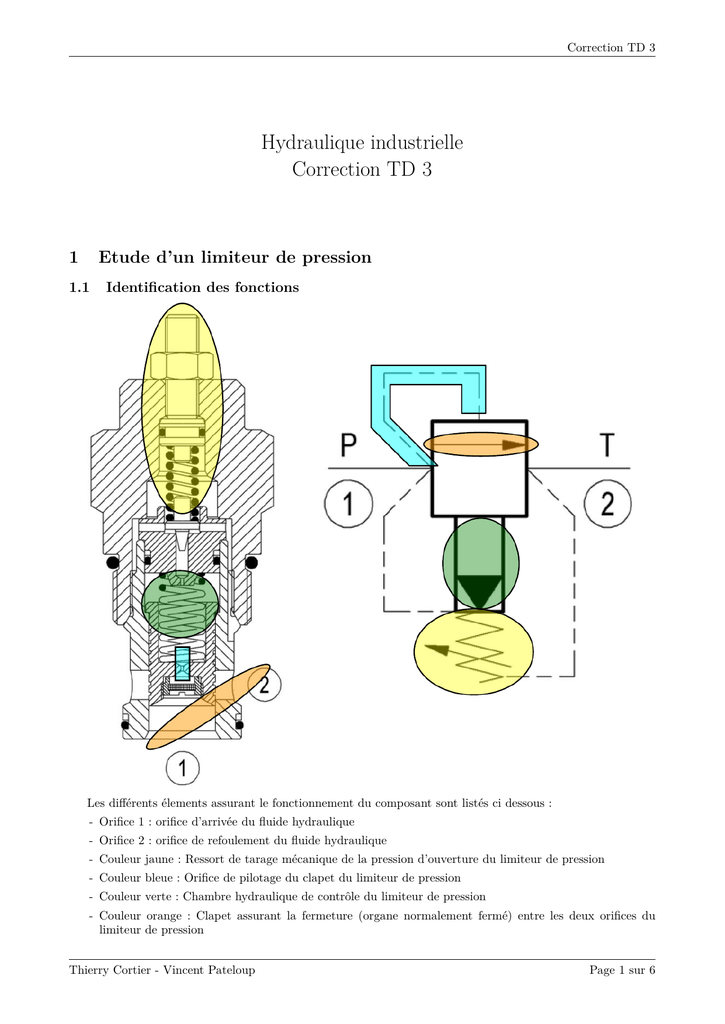 Correction TD 3

Hydraulique industrielle
Correction TD 3

1 Etude d'un limiteur de pression

1.1 Identification des fonctions

2

1

P

T

1

2

Les différents élements assurant le fonctionnement du composant sont listés ci dessous :
- Orifice 1 : orifice d'arrivée du fluide hydraulique
- Orifice 2 : orifice de refoulement du fluide hydraulique
- Couleur jaune : Ressort de tarage mécanique de la pression d'ouverture du limiteur de pression
- Couleur bleue : Orifice de pilotage du clapet du limiteur de pression
- Couleur verte : Chambre hydraulique de contrôle du limiteur de pression
- Couleur orange : Clapet assurant la fermeture (organe normalement fermé) entre les deux orifices du limiteur de pression

Thierry Cortier - Vincent Pateloup

Page 1 sur 6