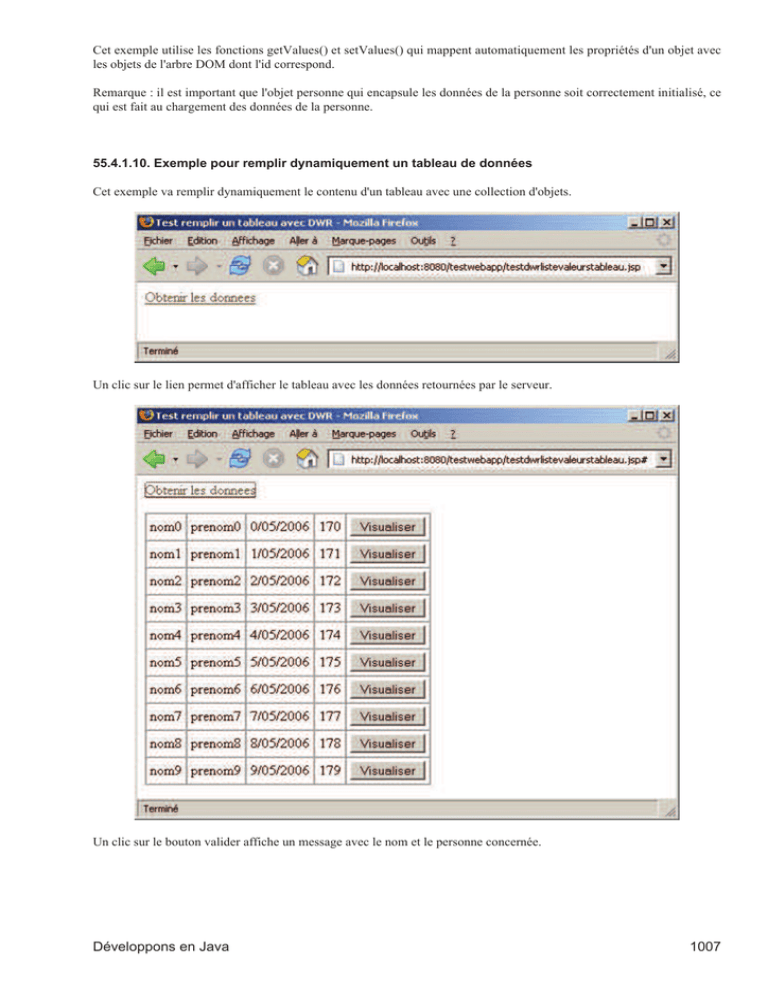 Cet exemple utilise les fonctions getValues() et setValues() qui mappent automatiquement les propriétés d'un objet avec les objets de l'arbre DOM dont l'id correspond.

Remarque : il est important que l'objet personne qui encapsule les données de la personne soit correctement initialisé, ce qui est fait au chargement des données de la personne.

55.4.1.10. Exemple pour remplir dynamiquement un tableau de données

Cet exemple va remplir dynamiquement le contenu d'un tableau avec une collection d'objets.

Test remplir un tableau avec DWR - Mozilla Firefox

Fichier Edition Affichage Aller à Marque-pages Outils ?

http://localhost:8080/testwebapp/testdwrlistevaleurstableau.jsp

Obtenir les donnees

Terminé

Un clic sur le lien permet d'afficher le tableau avec les données retournées par le serveur.

Test remplir un tableau avec DWR - Mozilla Firefox

Fichier Edition Affichage Aller à Marque-pages Outils ?

http://localhost:8080/testwebapp/testdwrlistevaleurstableau.jsp#

Obtenir les donnees

| nom0 | prenom0 | 0/05/2006 | 170 | Visualiser |
|---|---|---|---|---|
| nom1 | prenom1 | 1/05/2006 | 171 | Visualiser |
| nom2 | prenom2 | 2/05/2006 | 172 | Visualiser |
| nom3 | prenom3 | 3/05/2006 | 173 | Visualiser |
| nom4 | prenom4 | 4/05/2006 | 174 | Visualiser |
| nom5 | prenom5 | 5/05/2006 | 175 | Visualiser |
| nom6 | prenom6 | 6/05/2006 | 176 | Visualiser |
| nom7 | prenom7 | 7/05/2006 | 177 | Visualiser |
| nom8 | prenom8 | 8/05/2006 | 178 | Visualiser |
| nom9 | prenom9 | 9/05/2006 | 179 | Visualiser |

Terminé

Un clic sur le bouton valider affiche un message avec le nom et le personne concernée.

Développons en Java 1007