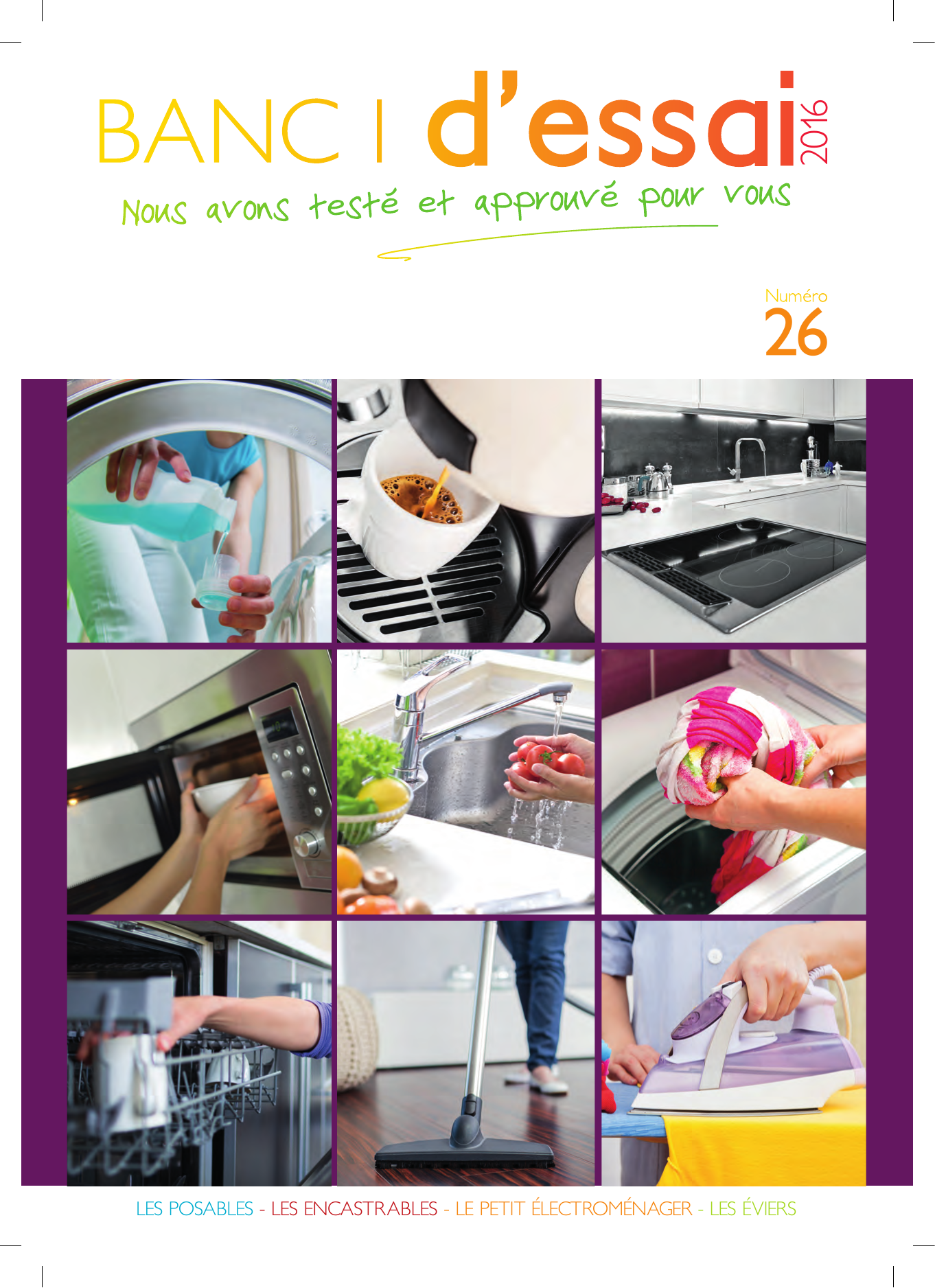 BANC | d'essai 2016

Nous avons testé et approuvé pour vous

Numéro
26

LES POSABLES - LES ENCASTRABLES - LE PETIT ÉLECTROMÉNAGER - LES ÉVIERS