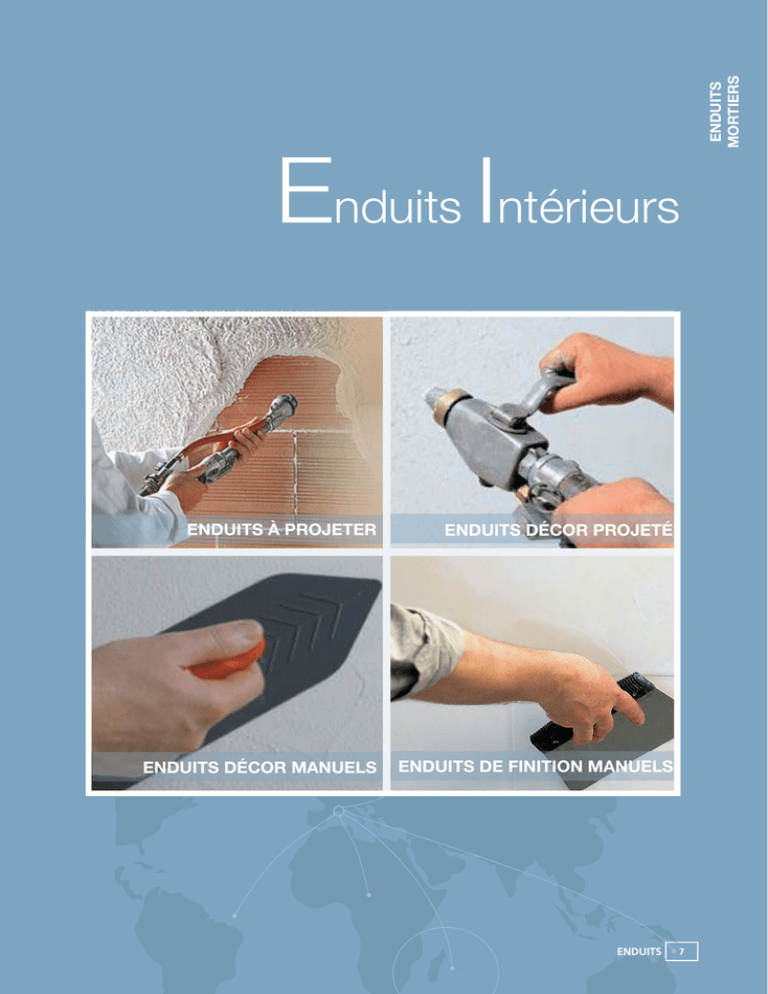 ENDUITS
MORTIERS

Enduits Intérieurs

ENDUITS À PROJETER

ENDUITS DÉCOR PROJETÉ

ENDUITS DÉCOR MANUELS

ENDUITS DE FINITION MANUELS

ENDUITS 7