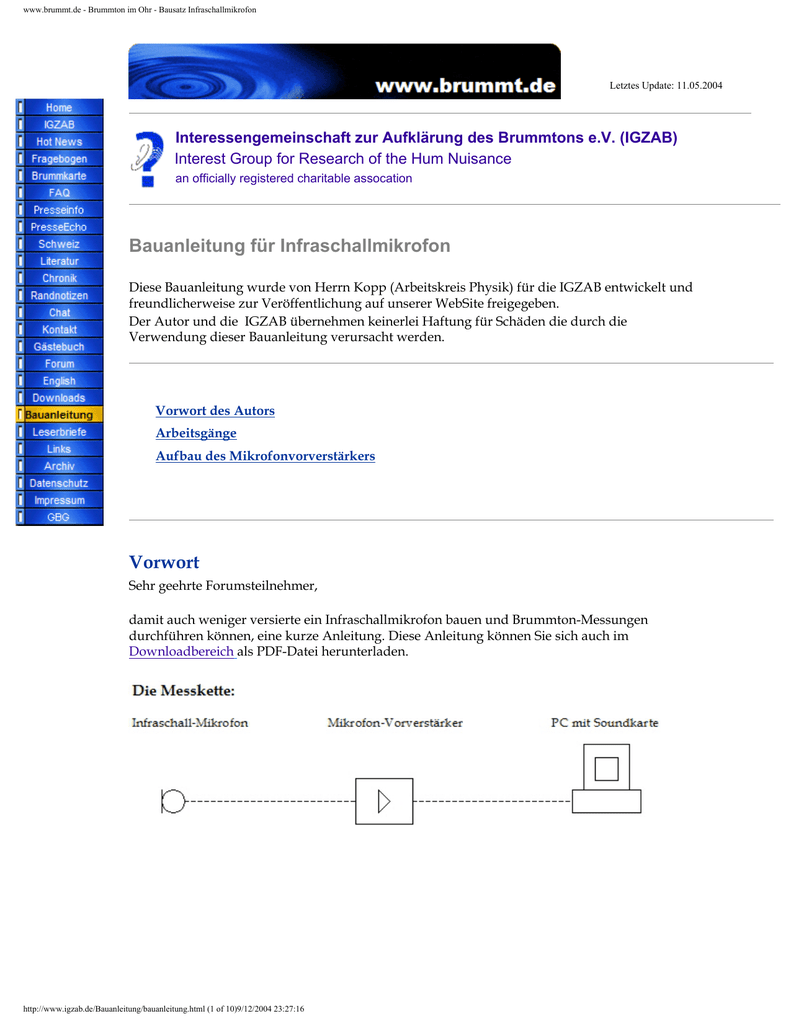 www.brummt.de - Brummton im Ohr - Bausatz Infraschallmikrofon

www.brummt.de

Letztes Update: 11.05.2004

Home
IGZAB
Hot News
Fragebogen
Brummkarte
FAQ
Presseinfo
PresseEcho
Schweiz
Literatur
Chronik
Randnotizen
Chat
Kontakt
Gästebuch
Forum
English
Downloads
Bauanleitung
Leserbriefe
Links
Archiv
Datenschutz
Impressum
GBG

Interessengemeinschaft zur Aufklärung des Brummtons e.V. (IGZAB)
Interest Group for Research of the Hum Nuisance
an officially registered charitable assocation

Bauanleitung für Infraschallmikrofon

Diese Bauanleitung wurde von Herrn Kopp (Arbeitskreis Physik) für die IGZAB entwickelt und freundlicherweise zur Veröffentlichung auf unserer WebSite freigegeben.
Der Autor und die IGZAB übernehmen keinerlei Haftung für Schäden die durch die Verwendung dieser Bauanleitung verursacht werden.

Vorwort des Autors
Arbeitsgänge
Aufbau des Mikrofonvorverstärkers

Vorwort

Sehr geehrte Forumsteilnehmer,

damit auch weniger versierte ein Infraschallmikrofon bauen und Brummton-Messungen durchführen können, eine kurze Anleitung. Diese Anleitung können Sie sich auch im Downloadbereich als PDF-Datei herunterladen.

Die Messkette:

Infraschall-Mikrofon
Mikrofon-Vorverstärker
PC mit Soundkarte

http://www.igzab.de/Bauanleitung/bauanleitung.html (1 of 10)9/12/2004 23:27:16