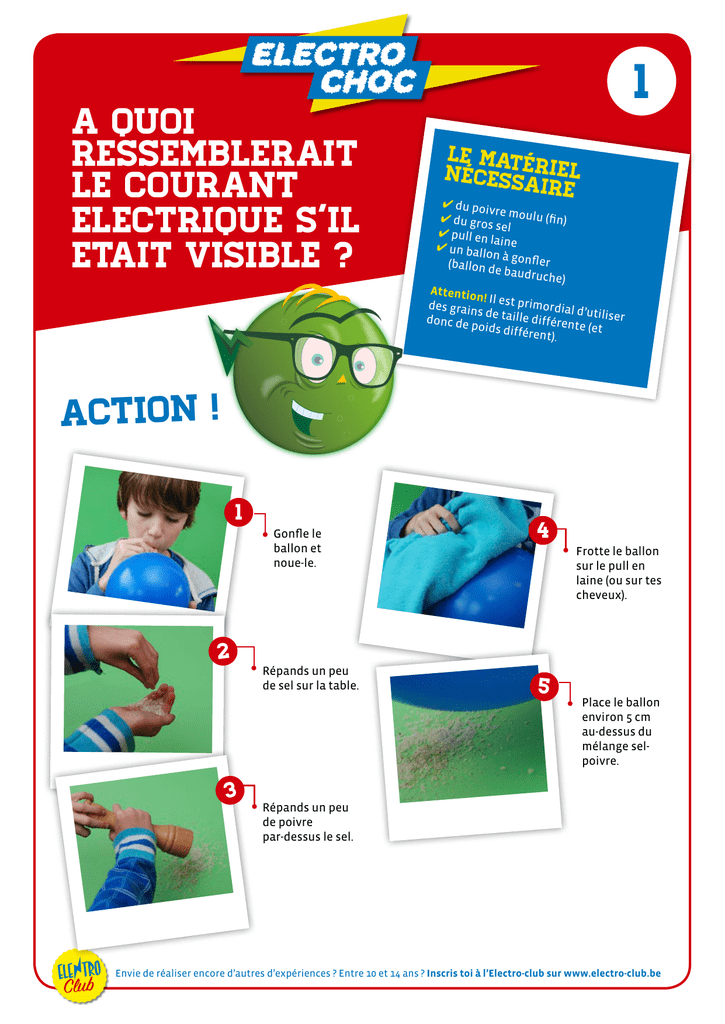 ELECTRO CHOC

1

A QUOI RESSEMBLERAIT LE COURANT ELECTRIQUE S'IL ETAIT VISIBLE ?

LE MATÉRIEL NÉCESSAIRE

✔ du poivre moulu (fin)
✔ du gros sel
✔ pull en laine
✔ un ballon à gonfler (ballon de baudruche)

Attention! Il est primordial d'utiliser des grains de taille différente (et donc de poids différent).

ACTION !

1 Gonfle le ballon et noue-le.

2 Répands un peu de sel sur la table.

3 Répands un peu de poivre par-dessus le sel.

4 Frotte le ballon sur le pull en laine (ou sur tes cheveux).

5 Place le ballon environ 5 cm au-dessus du mélange sel-poivre.

ELECTRO Club

Envie de réaliser encore d'autres d'expériences ? Entre 10 et 14 ans ? Inscris toi à l'Electro-club sur www.electro-club.be