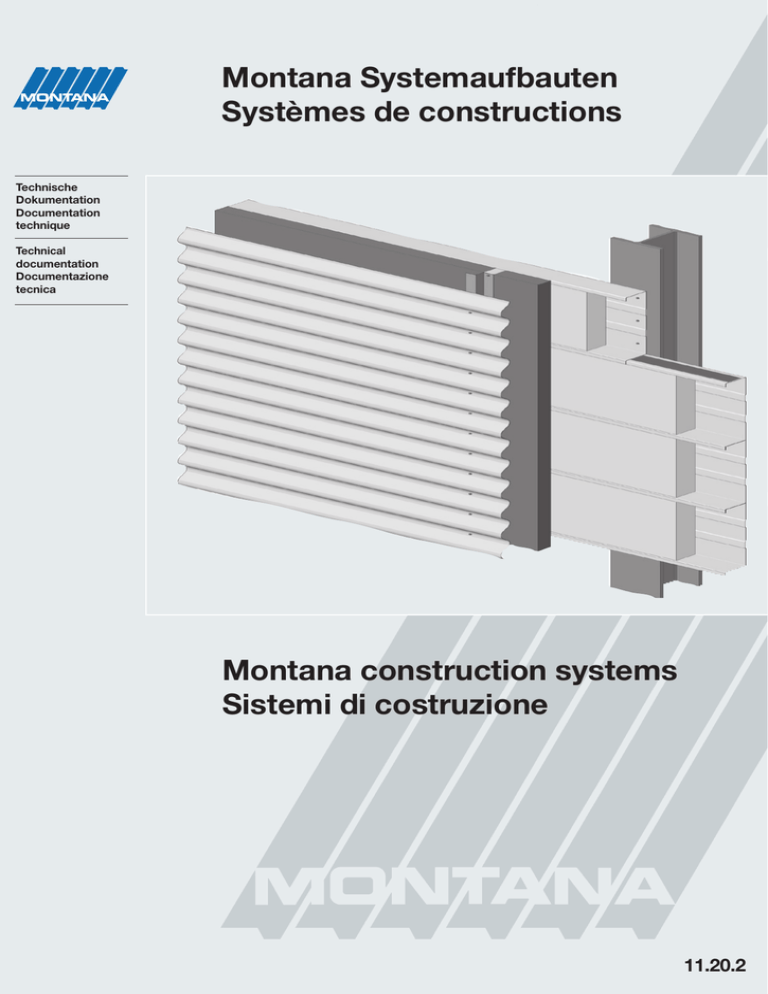 MONTANA

Montana Systemaufbauten
Systèmes de constructions

Technische Dokumentation
Documentation technique

Technical documentation
Documentazione tecnica

Montana construction systems
Sistemi di costruzione

MONTANA

11.20.2