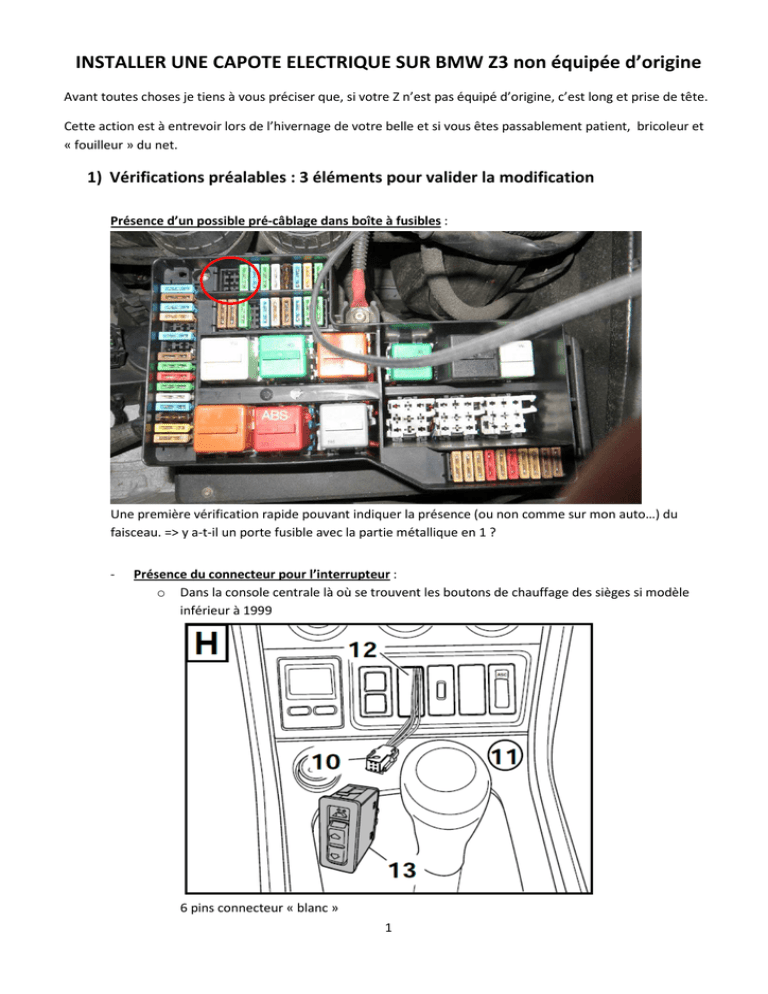 INSTALLER UNE CAPOTE ELECTRIQUE SUR BMW Z3 non équipée d'origine

Avant toutes choses je tiens à vous préciser que, si votre Z n'est pas équipé d'origine, c'est long et prise de tête.

Cette action est à entrevoir lors de l'hivernage de votre belle et si vous êtes passablement patient, bricoleur et « fouilleur » du net.

1) Vérifications préalables : 3 éléments pour valider la modification

Présence d'un possible pré-câblage dans boîte à fusibles :

ABS

Une première vérification rapide pouvant indiquer la présence (ou non comme sur mon auto…) du faisceau. => y a-t-il un porte fusible avec la partie métallique en 1 ?

- Présence du connecteur pour l'interrupteur :
o Dans la console centrale là où se trouvent les boutons de chauffage des sièges si modèle inférieur à 1999

H
12
10
11
13

6 pins connecteur « blanc »

1