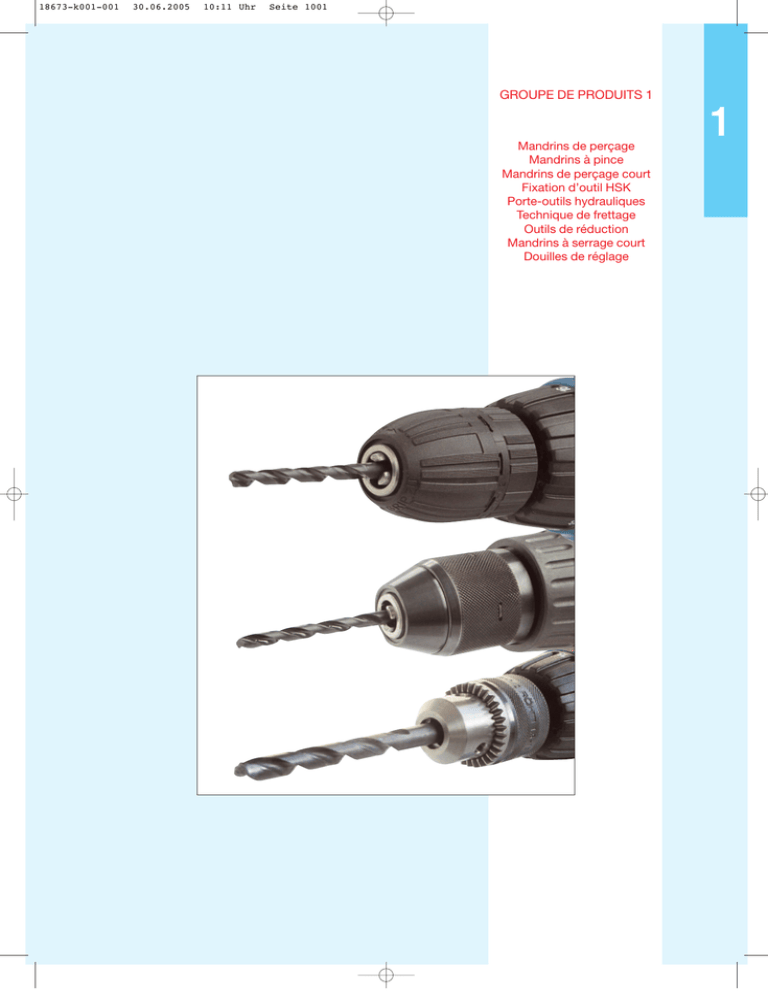 18673-k001-001 30.06.2005 10:11 Uhr Seite 1001

GROUPE DE PRODUITS 1

1

Mandrins de perçage
Mandrins à pince
Mandrins de perçage court
Fixation d'outil HSK
Porte-outils hydrauliques
Technique de frettage
Outils de réduction
Mandrins à serrage court
Douilles de réglage