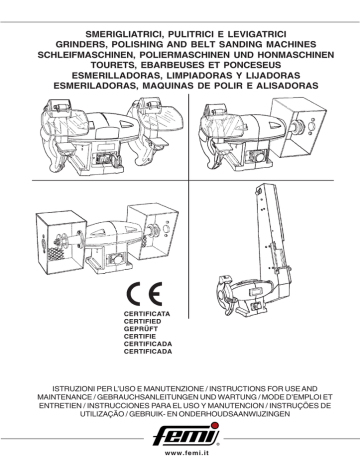 SMERIGLIATRICI, PULITRICI E LEVIGATRICI
GRINDERS, POLISHING AND BELT SANDING MACHINES
SCHLEIFMASCHINEN, POLIERMASCHINEN UND HONMASCHINEN
TOURETS, EBARBEUSES ET PONCESEUS
ESMERILLADORAS, LIMPIADORAS Y LIJADORAS
ESMERILADORAS, MAQUINAS DE POLIR E ALISADORAS

CE

CERTIFICATA
CERTIFIED
GEPRÜFT
CERTIFIE
CERTIFICADA
CERTIFICADA

ISTRUZIONI PER L'USO E MANUTENZIONE / INSTRUCTIONS FOR USE AND MAINTENANCE / GEBRAUCHSANLEITUNGEN UND WARTUNG / MODE D'EMPLOI ET ENTRETIEN / INSTRUCCIONES PARA EL USO Y MANUTENCION / INSTRUÇÕES DE UTILIZAÇÃO / GEBRUIK- EN ONDERHOUDSAANWIJZINGEN

femi

www.femi.it