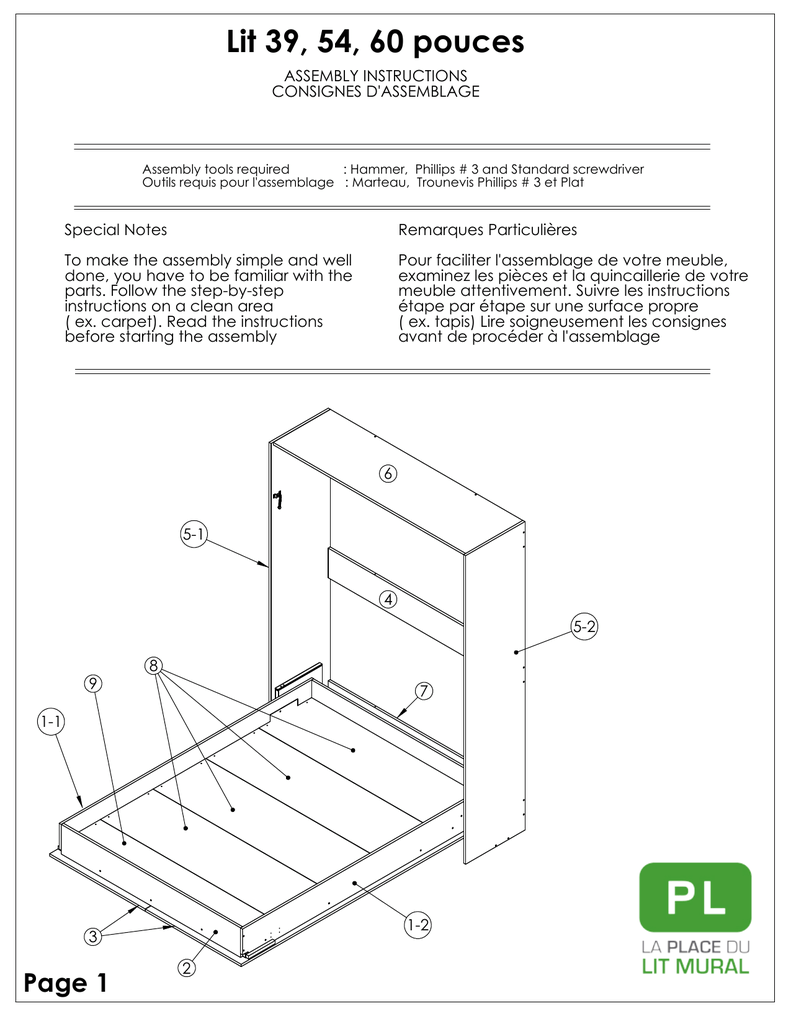 Lit 39, 54, 60 pouces

ASSEMBLY INSTRUCTIONS
CONSIGNES D'ASSEMBLAGE

Assembly tools required : Hammer, Phillips # 3 and Standard screwdriver
Outils requis pour l'assemblage : Marteau, Trounevis Phillips # 3 et Plat

Special Notes

To make the assembly simple and well done, you have to be familiar with the parts. Follow the step-by-step instructions on a clean area ( ex. carpet). Read the instructions before starting the assembly

Remarques Particulières

Pour faciliter l'assemblage de votre meuble, examinez les pièces et la quincaillerie de votre meuble attentivement. Suivre les instructions étape par étape sur une surface propre ( ex. tapis) Lire soigneusement les consignes avant de procéder à l'assemblage

6
5-1
4
5-2
8
9
7
1-1
1-2
3
2

PL
LA PLACE DU
LIT MURAL

Page 1