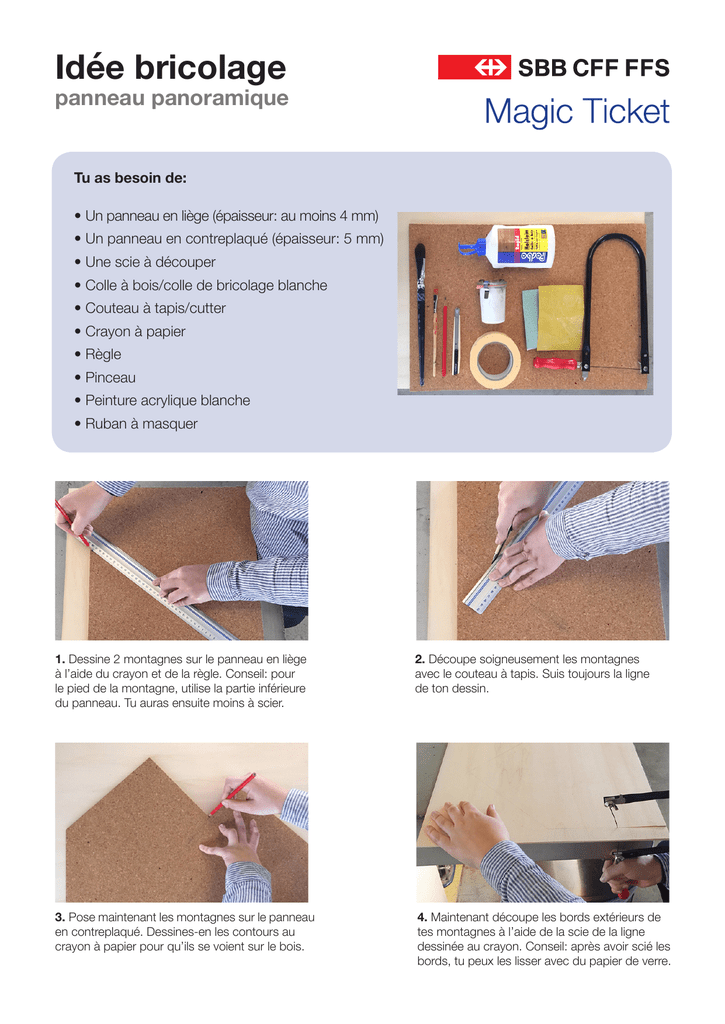 Idée bricolage
panneau panoramique

SBB CFF FFS
Magic Ticket

Tu as besoin de:

• Un panneau en liège (épaisseur: au moins 4 mm)
• Un panneau en contreplaqué (épaisseur: 5 mm)
• Une scie à découper
• Colle à bois/colle de bricolage blanche
• Couteau à tapis/cutter
• Crayon à papier
• Règle
• Pinceau
• Peinture acrylique blanche
• Ruban à masquer

1. Dessine 2 montagnes sur le panneau en liège à l'aide du crayon et de la règle. Conseil: pour le pied de la montagne, utilise la partie inférieure du panneau. Tu auras ensuite moins à scier.

2. Découpe soigneusement les montagnes avec le couteau à tapis. Suis toujours la ligne de ton dessin.

3. Pose maintenant les montagnes sur le panneau en contreplaqué. Dessines-en les contours au crayon à papier pour qu'ils se voient sur le bois.

4. Maintenant découpe les bords extérieurs de tes montagnes à l'aide de la scie de la ligne dessinée au crayon. Conseil: après avoir scié les bords, tu peux les lisser avec du papier de verre.