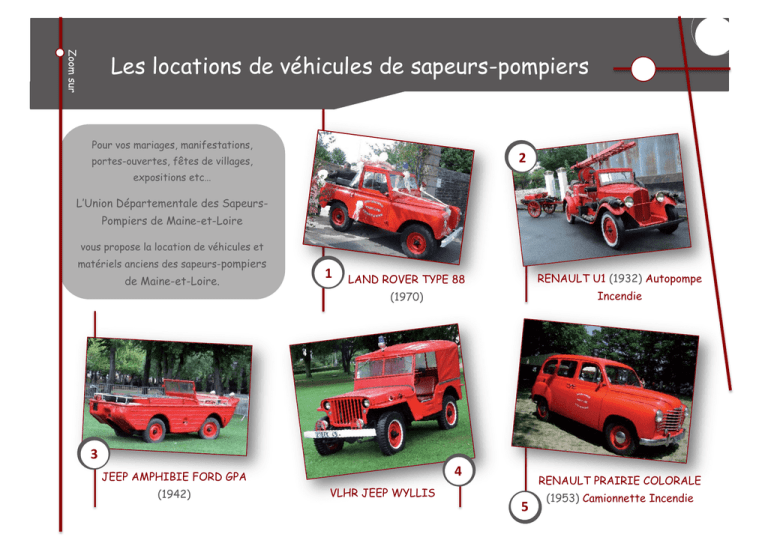 Zoom sur

Les locations de véhicules de sapeurs-pompiers

Pour vos mariages, manifestations, portes-ouvertes, fêtes de villages, expositions etc…

L'Union Départementale des Sapeurs-Pompiers de Maine-et-Loire

vous propose la location de véhicules et matériels anciens des sapeurs-pompiers de Maine-et-Loire.

1
LAND ROVER TYPE 88
(1970)

2
RENAULT U1 (1932) Autopompe Incendie

3
JEEP AMPHIBIE FORD GPA
(1942)

4
VLHR JEEP WYLLIS

5
RENAULT PRAIRIE COLORALE
(1953) Camionnette Incendie