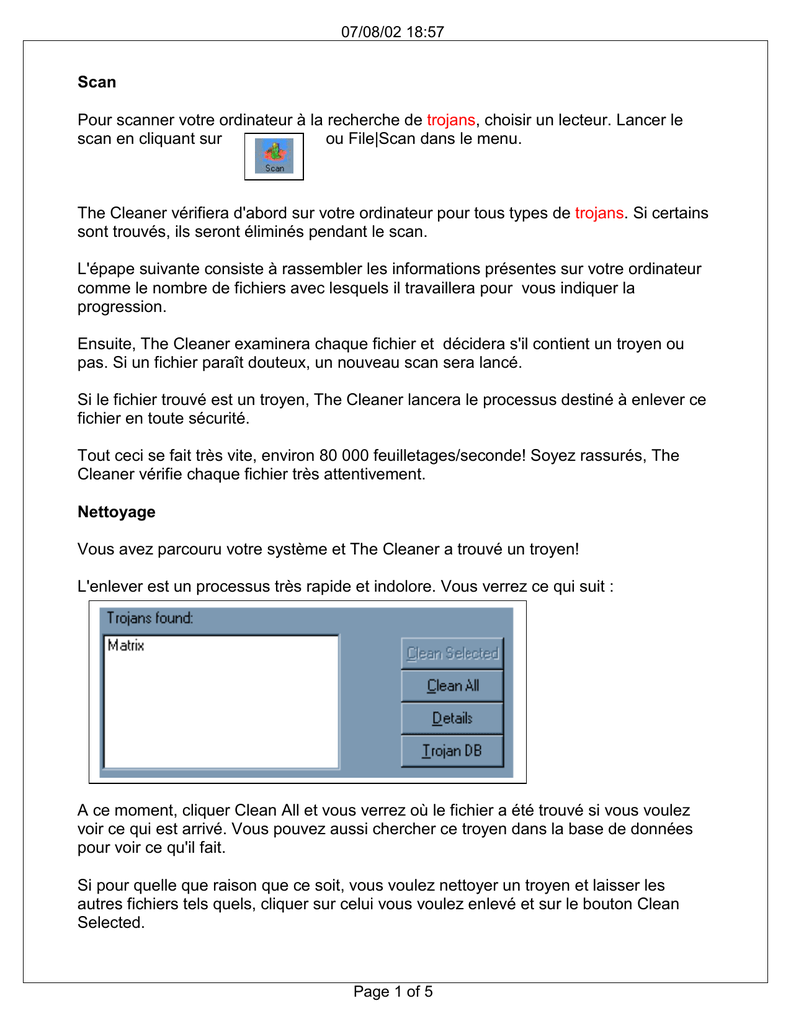 07/08/02 18:57

Scan

Pour scanner votre ordinateur à la recherche de trojans, choisir un lecteur. Lancer le scan en cliquant sur Scan ou File|Scan dans le menu.

The Cleaner vérifiera d'abord sur votre ordinateur pour tous types de trojans. Si certains sont trouvés, ils seront éliminés pendant le scan.

L'épape suivante consiste à rassembler les informations présentes sur votre ordinateur comme le nombre de fichiers avec lesquels il travaillera pour vous indiquer la progression.

Ensuite, The Cleaner examinera chaque fichier et décidera s'il contient un troyen ou pas. Si un fichier paraît douteux, un nouveau scan sera lancé.

Si le fichier trouvé est un troyen, The Cleaner lancera le processus destiné à enlever ce fichier en toute sécurité.

Tout ceci se fait très vite, environ 80 000 feuilletages/seconde! Soyez rassurés, The Cleaner vérifie chaque fichier très attentivement.

Nettoyage

Vous avez parcouru votre système et The Cleaner a trouvé un troyen!

L'enlever est un processus très rapide et indolore. Vous verrez ce qui suit :

Trojans found:
Matrix
Clean Selected
Clean All
Details
Trojan DB

A ce moment, cliquer Clean All et vous verrez où le fichier a été trouvé si vous voulez voir ce qui est arrivé. Vous pouvez aussi chercher ce troyen dans la base de données pour voir ce qu'il fait.

Si pour quelle que raison que ce soit, vous voulez nettoyer un troyen et laisser les autres fichiers tels quels, cliquer sur celui vous voulez enlevé et sur le bouton Clean Selected.

Page 1 of 5