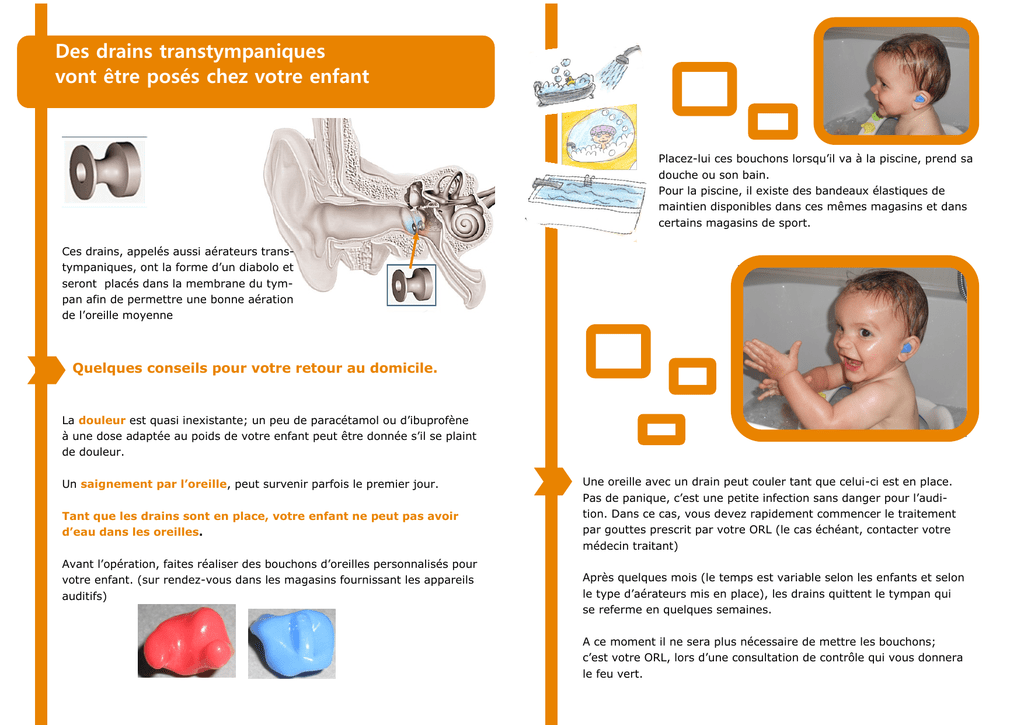 Des drains transtympaniques
vont être posés chez votre enfant

Ces drains, appelés aussi aérateurs transtympaniques, ont la forme d'un diabolo et seront placés dans la membrane du tympan afin de permettre une bonne aération de l'oreille moyenne

Quelques conseils pour votre retour au domicile.

La douleur est quasi inexistante; un peu de paracétamol ou d'ibuprofène à une dose adaptée au poids de votre enfant peut être donnée s'il se plaint de douleur.

Un saignement par l'oreille, peut survenir parfois le premier jour.

Tant que les drains sont en place, votre enfant ne peut pas avoir d'eau dans les oreilles.

Avant l'opération, faites réaliser des bouchons d'oreilles personnalisés pour votre enfant. (sur rendez-vous dans les magasins fournissant les appareils auditifs)

Placez-lui ces bouchons lorsqu'il va à la piscine, prend sa douche ou son bain.
Pour la piscine, il existe des bandeaux élastiques de maintien disponibles dans ces mêmes magasins et dans certains magasins de sport.

Une oreille avec un drain peut couler tant que celui-ci est en place. Pas de panique, c'est une petite infection sans danger pour l'audition. Dans ce cas, vous devez rapidement commencer le traitement par gouttes prescrit par votre ORL (le cas échéant, contacter votre médecin traitant)

Après quelques mois (le temps est variable selon les enfants et selon le type d'aérateurs mis en place), les drains quittent le tympan qui se referme en quelques semaines.

A ce moment il ne sera plus nécessaire de mettre les bouchons; c'est votre ORL, lors d'une consultation de contrôle qui vous donnera le feu vert.