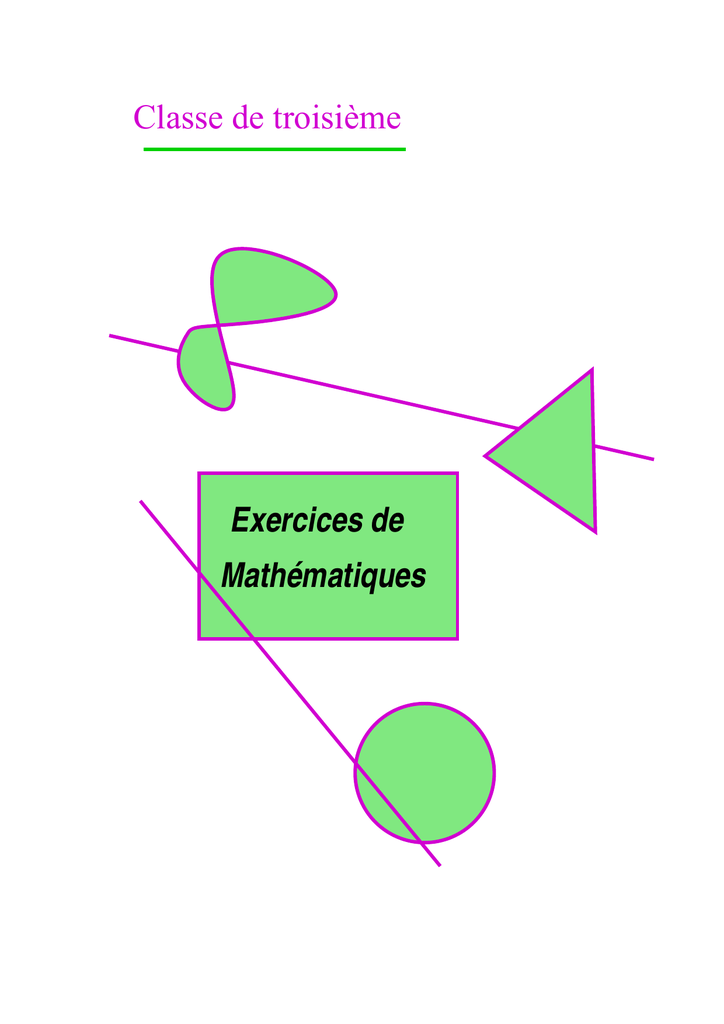 Classe de troisième

Exercices de
Mathématiques